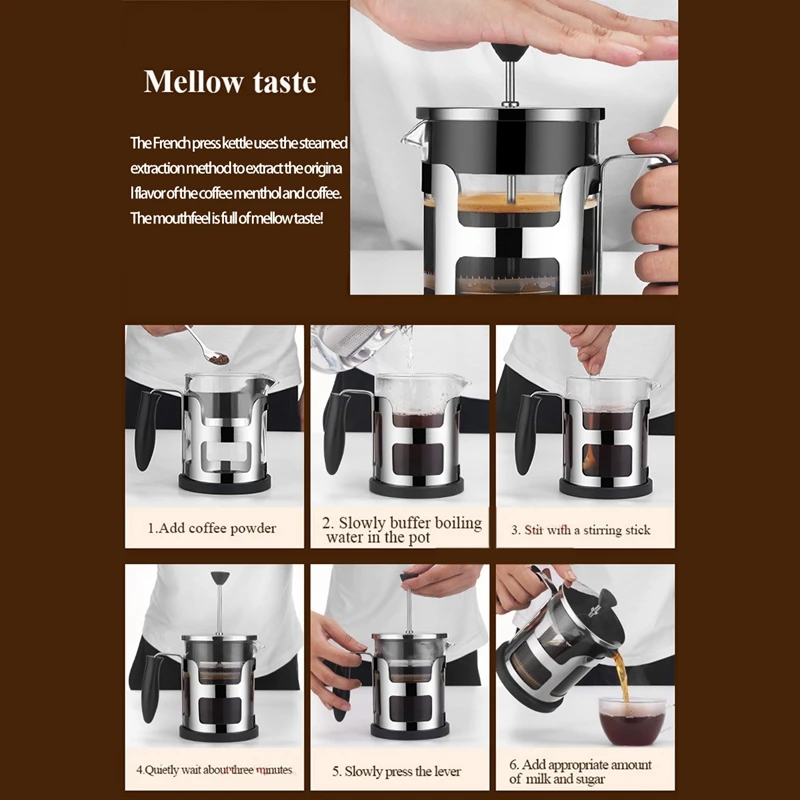 Mellow taste

The French press kettle uses the steamed extraction method to extract the origina l flavor of the coffee menthol and coffee. The mouthfeel is full of mellow taste!

1.Add coffee powder

2. Slowly buffer boiling water in the pot

3. Stir with a stirring stick

4.Quietly wait about three minutes

5. Slowly press the lever

6. Add appropriate amount of milk and sugar