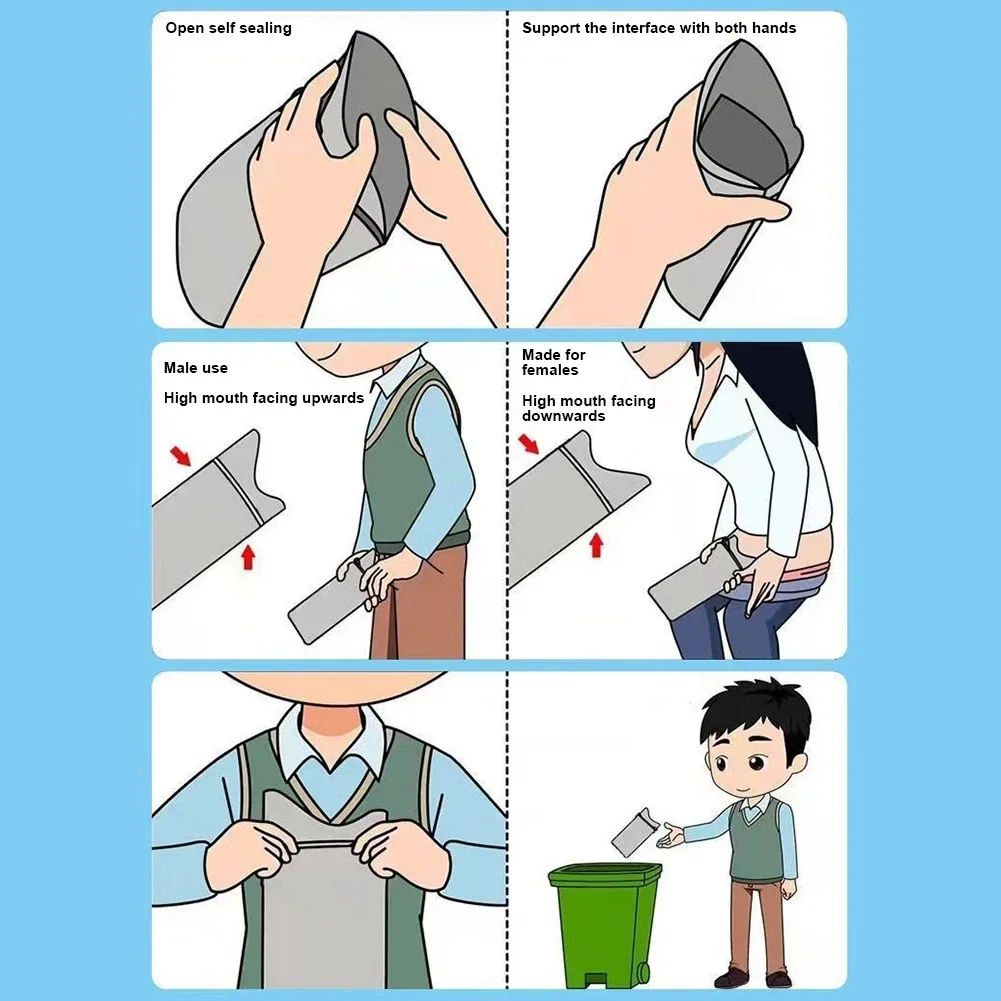 Open self sealing

Support the interface with both hands

Male use

High mouth facing upwards

Made for females

High mouth facing downwards