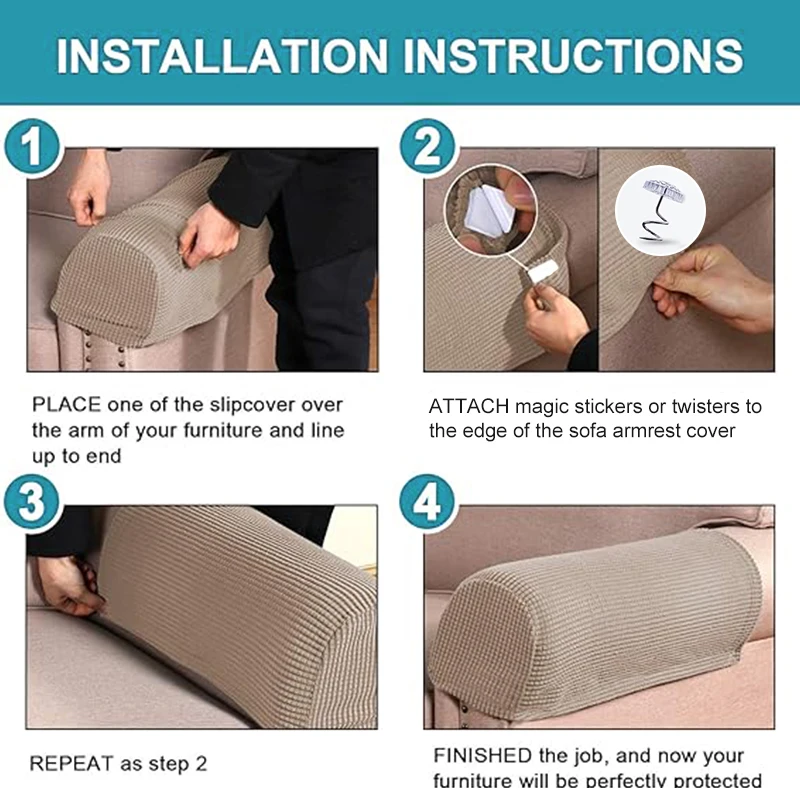 INSTALLATION INSTRUCTIONS

1

PLACE one of the slipcover over the arm of your furniture and line up to end

2

ATTACH magic stickers or twisters to the edge of the sofa armrest cover

3

REPEAT as step 2

4

FINISHED the job, and now your furniture will be perfectly protected