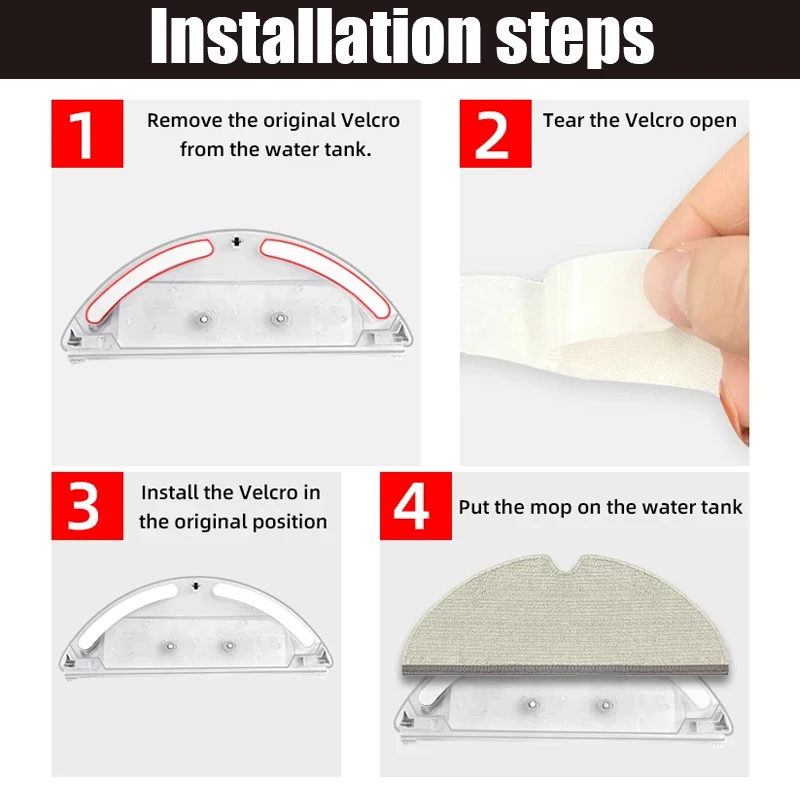 Installation steps

1 Remove the original Velcro from the water tank.

2 Tear the Velcro open

3 Install the Velcro in the original position

4 Put the mop on the water tank