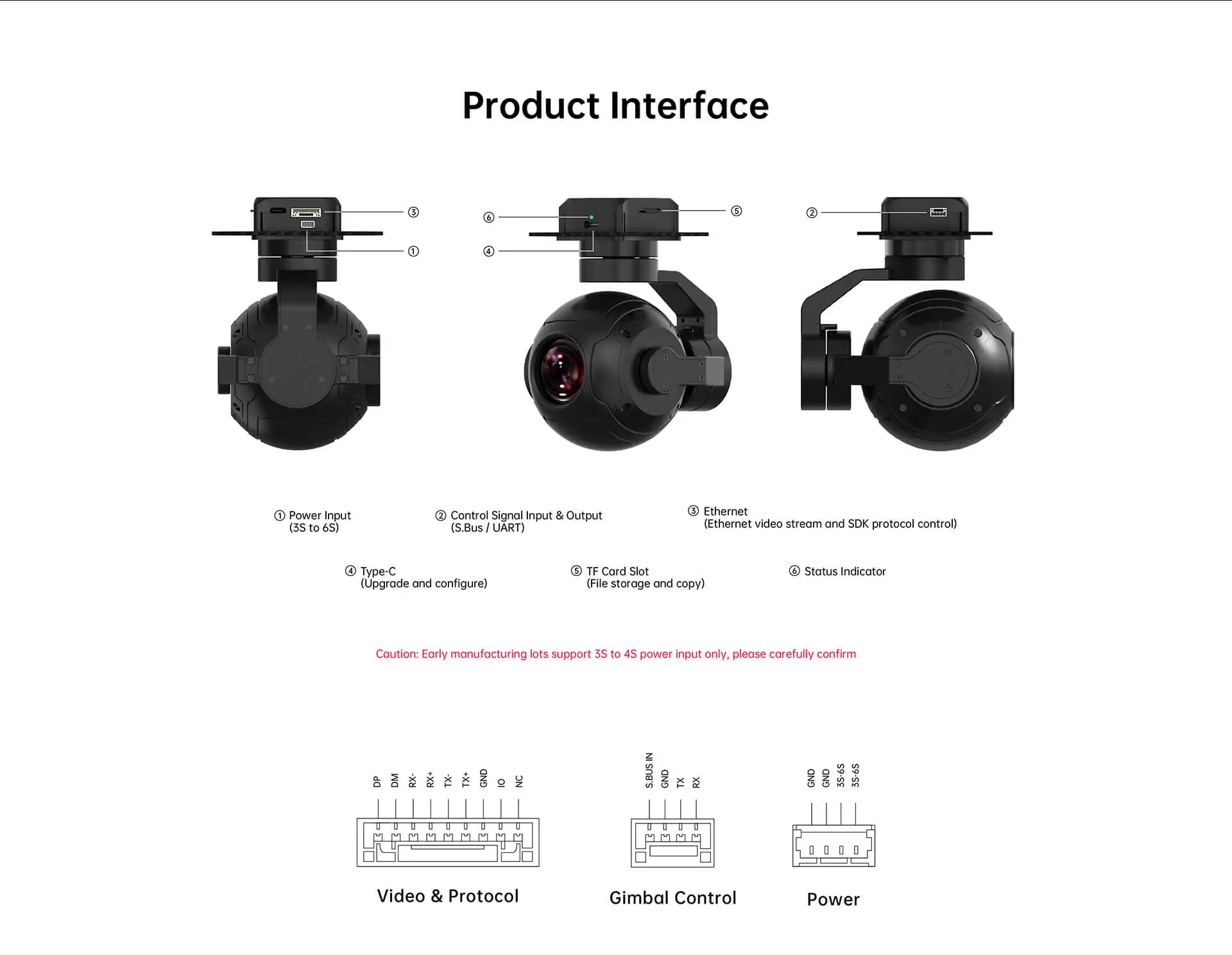 Product Interface

③
①
⑥
④
⑤
②

① Power Input
(3S to 6S)

② Control Signal Input & Output
(S.Bus / UART)

③ Ethernet
(Ethernet video stream and SDK protocol control)

④ Type-C
(Upgrade and configure)

⑤ TF Card Slot
(File storage and copy)

⑥ Status Indicator

Caution: Early manufacturing lots support 3S to 4S power input only, please carefully confirm

DP DM RX- RX+ TX- TX+ GND IO NC

Video & Protocol

S.BUS IN GND TX RX

Gimbal Control

GND GND 3S-6S 3S-6S

Power