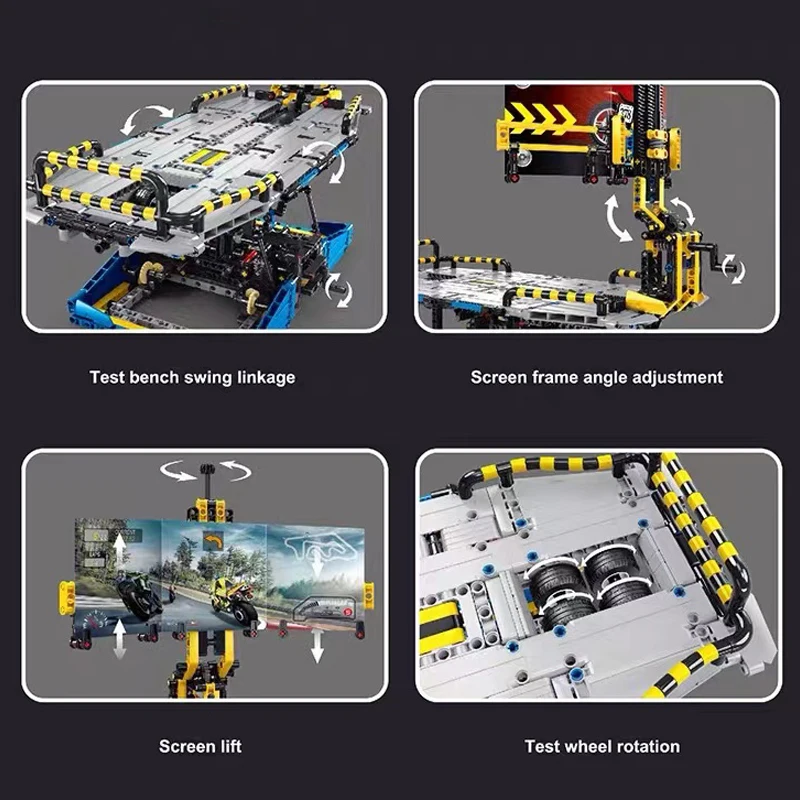 Test bench swing linkage

Screen frame angle adjustment

Screen lift

Test wheel rotation