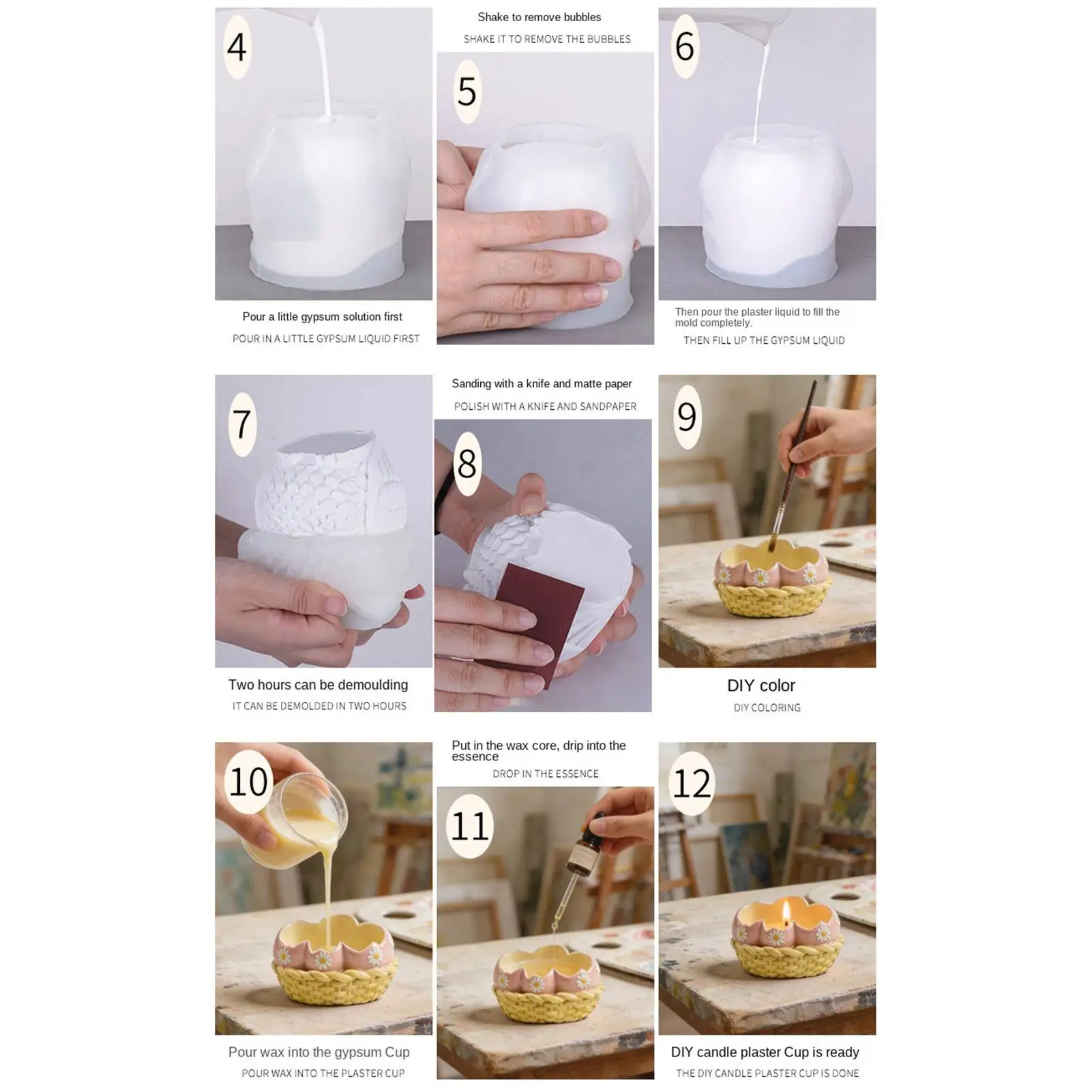 4

Pour a little gypsum solution first

POUR IN A LITTLE GYPSUM LIQUID FIRST

Shake to remove bubbles

SHAKE IT TO REMOVE THE BUBBLES

5

6

Then pour the plaster liquid to fill the mold completely.

THEN FILL UP THE GYPSUM LIQUID

7

Two hours can be demoulding

IT CAN BE DEMOLDED IN TWO HOURS

Sanding with a knife and matte paper

POLISH WITH A KNIFE AND SANDPAPER

8

9

DIY color

DIY COLORING

10

Pour wax into the gypsum Cup

POUR WAX INTO THE PLASTER CUP

Put in the wax core, drip into the essence

DROP IN THE ESSENCE

11

12

DIY candle plaster Cup is ready

THE DIY CANDLE PLASTER CUP IS DONE