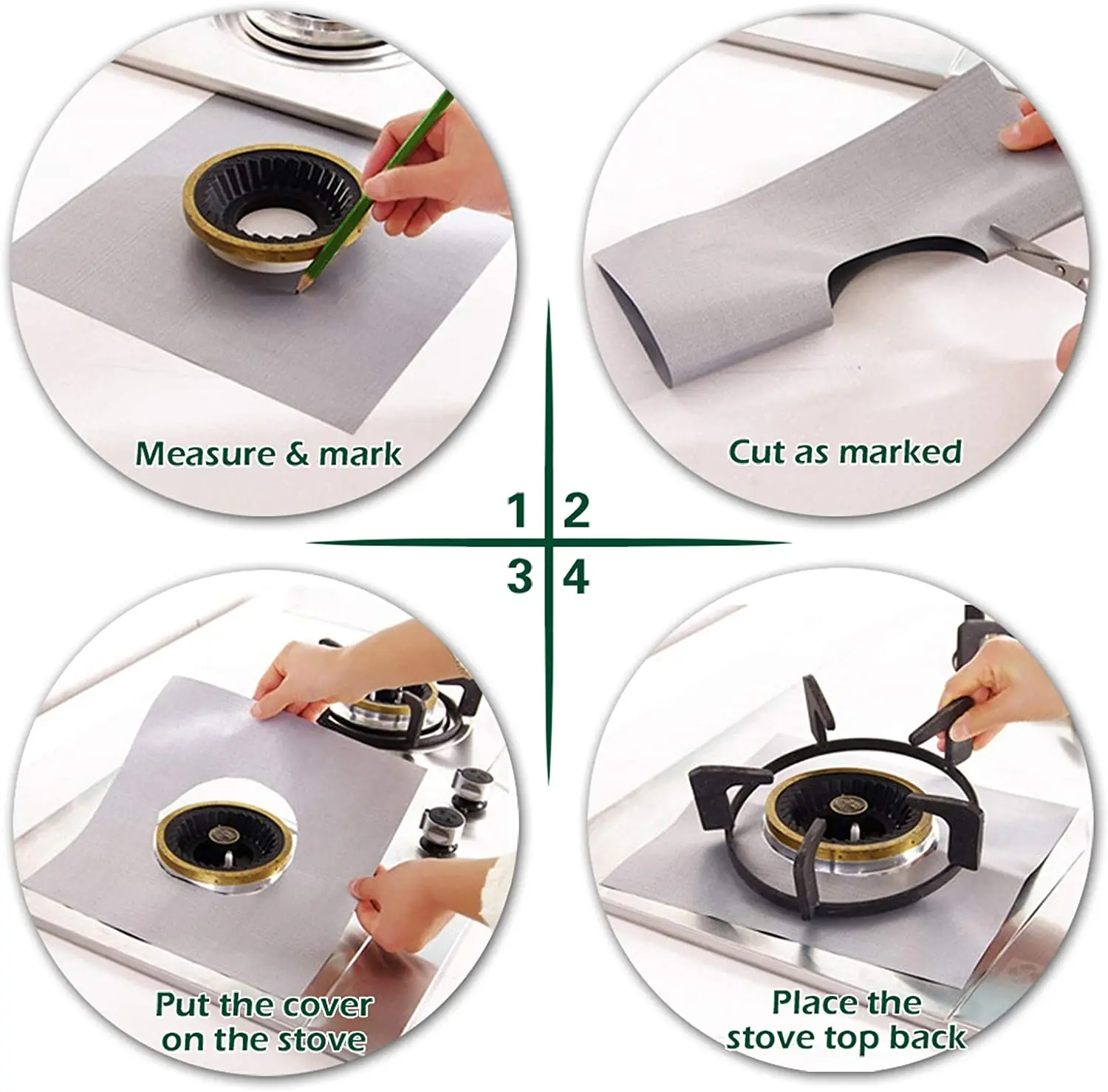 Measure & mark

Cut as marked

1 2

3 4

Put the cover on the stove

Place the stove top back