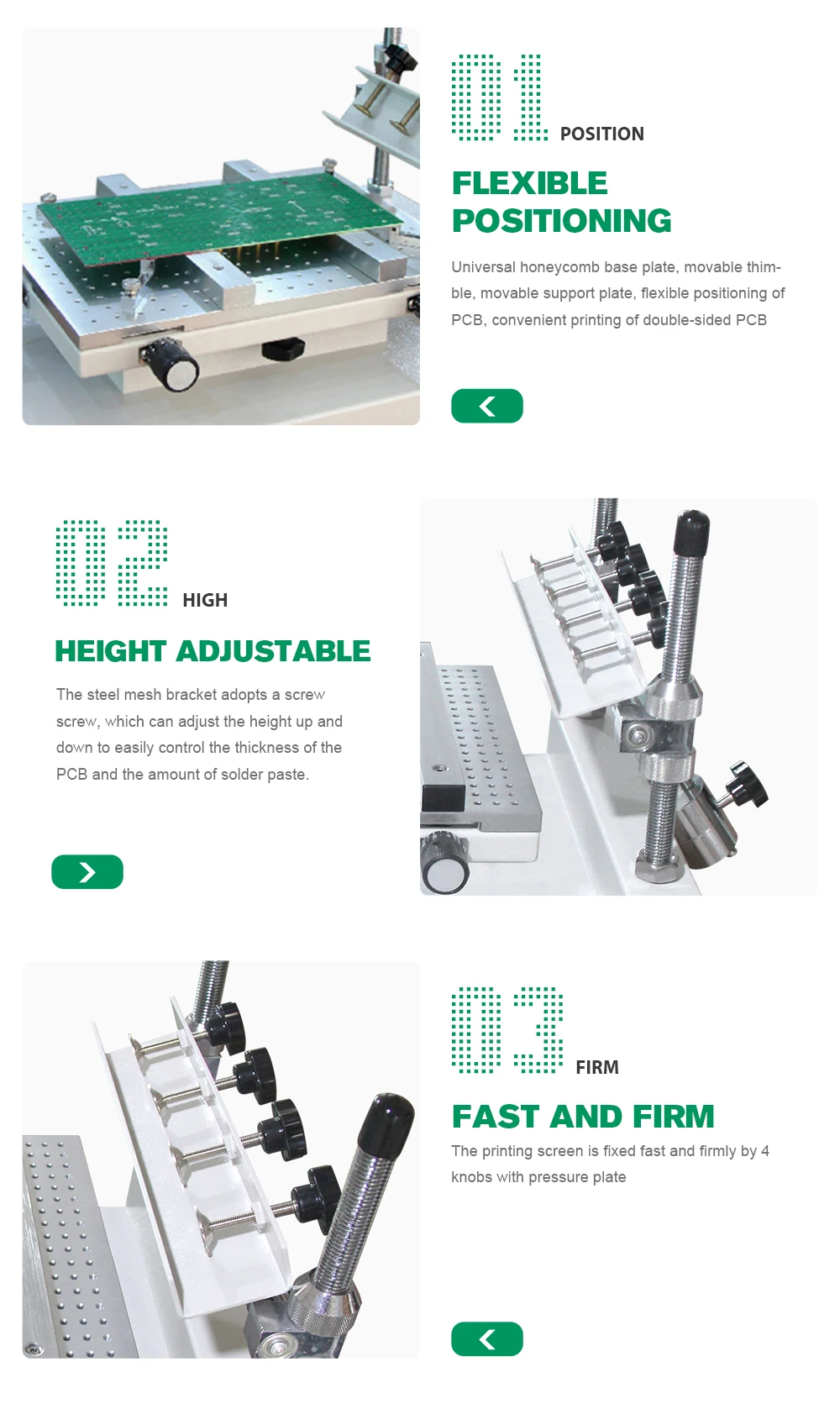 01 POSITION

FLEXIBLE POSITIONING

Universal honeycomb base plate, movable thimble, movable support plate, flexible positioning of PCB, convenient printing of double-sided PCB

02 HIGH

HEIGHT ADJUSTABLE

The steel mesh bracket adopts a screw screw, which can adjust the height up and down to easily control the thickness of the PCB and the amount of solder paste.

03 FIRM

FAST AND FIRM

The printing screen is fixed fast and firmly by 4 knobs with pressure plate