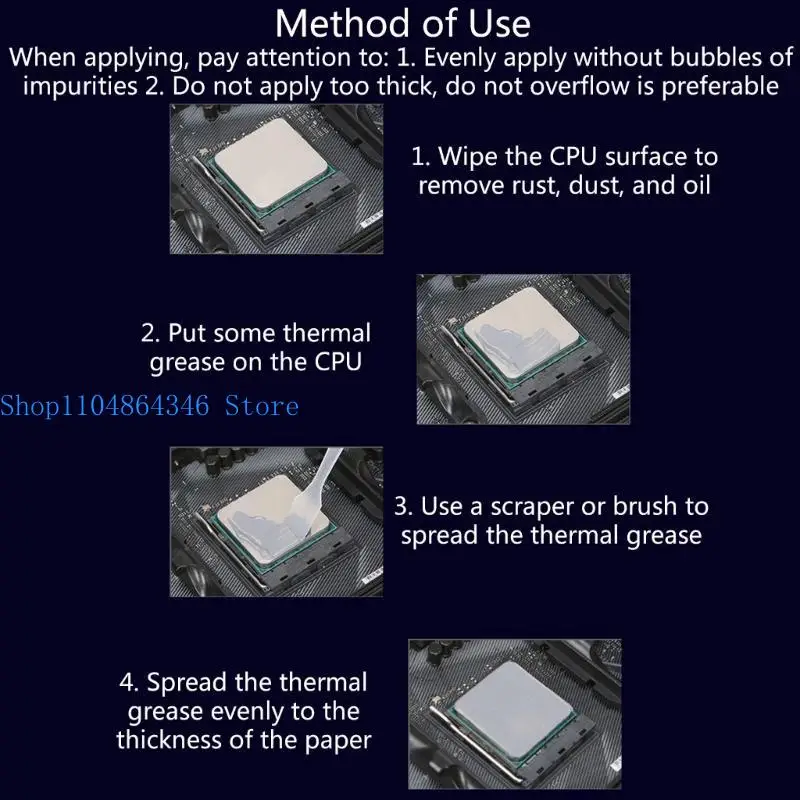 Method of Use
When applying, pay attention to: 1. Evenly apply without bubbles of impurities 2. Do not apply too thick, do not overflow is preferable

1. Wipe the CPU surface to remove rust, dust, and oil

2. Put some thermal grease on the CPU

Shop1104864346 Store

3. Use a scraper or brush to spread the thermal grease

4. Spread the thermal grease evenly to the thickness of the paper