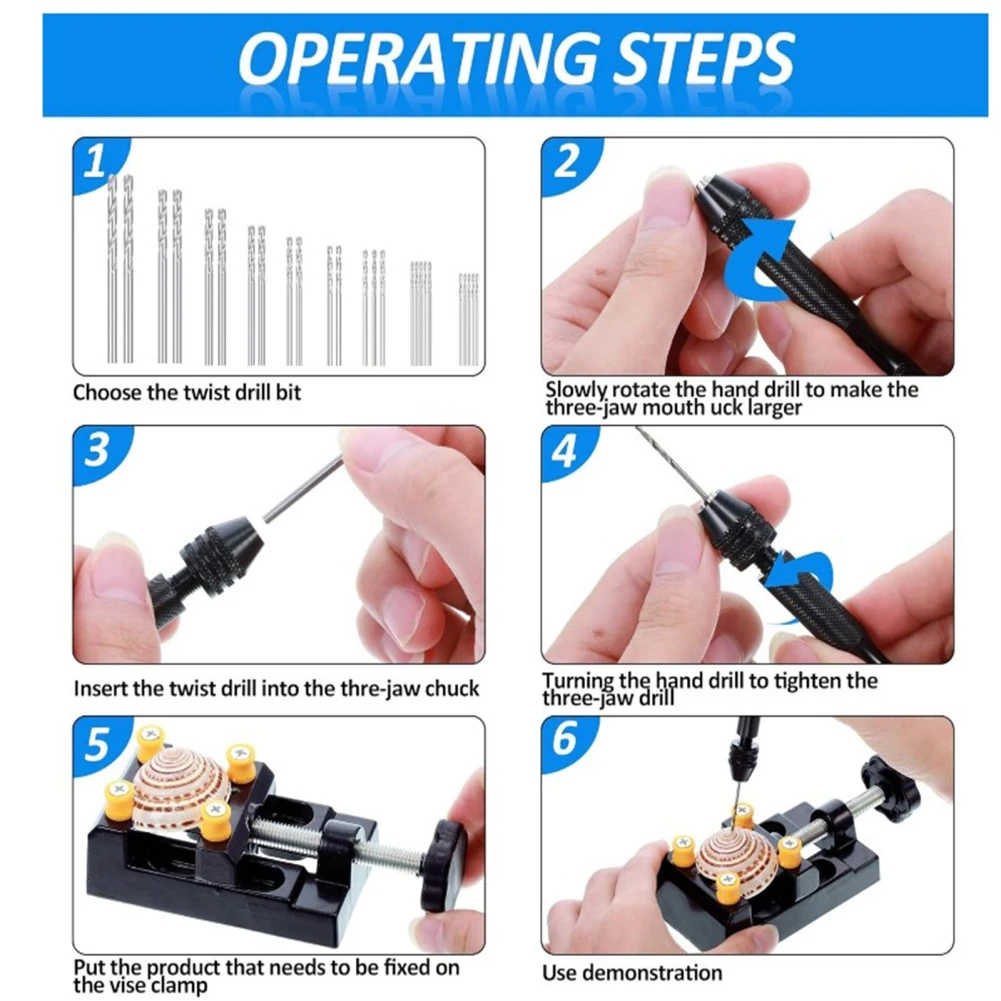 OPERATING STEPS

1

Choose the twist drill bit

2

Slowly rotate the hand drill to make the three-jaw mouth uck larger

3

Insert the twist drill into the thre-jaw chuck

4

Turning the hand drill to tighten the three-jaw drill

5

Put the product that needs to be fixed on the vise clamp

6

Use demonstration