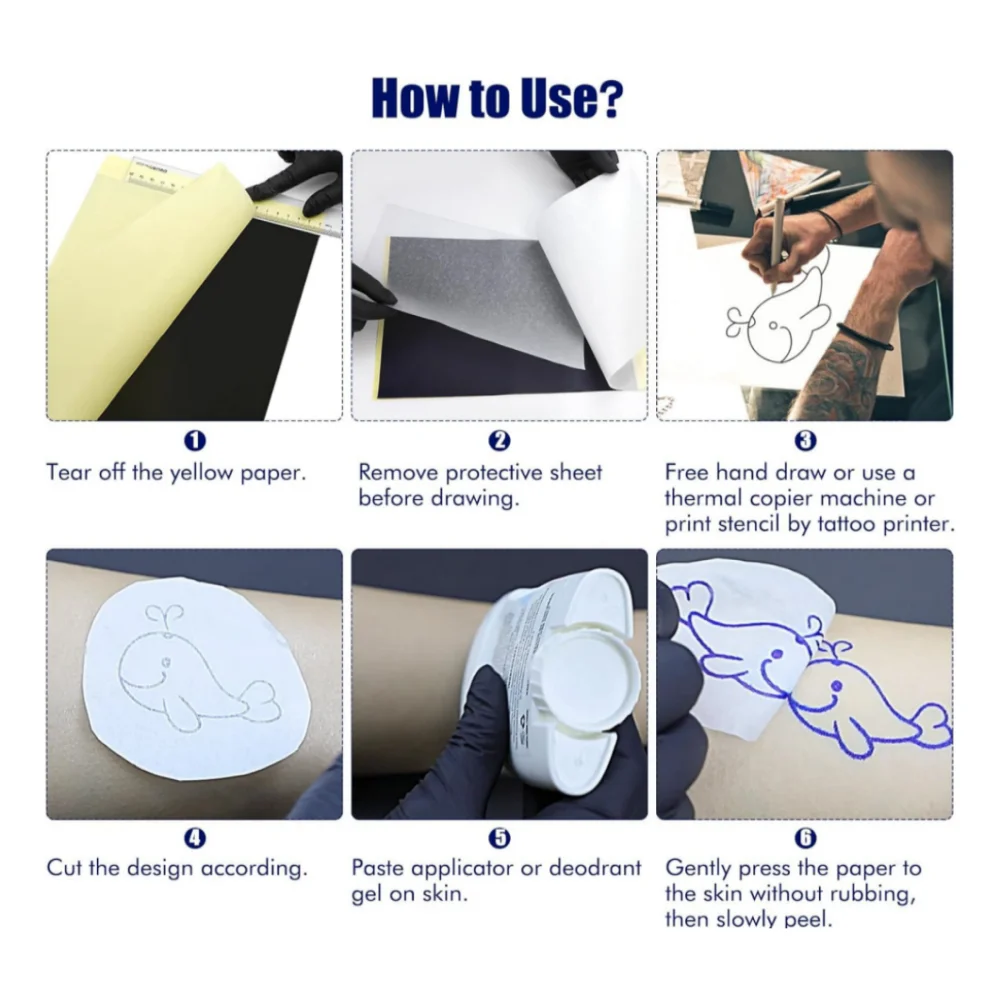 How to Use?

1
Tear off the yellow paper.

2
Remove protective sheet before drawing.

3
Free hand draw or use a thermal copier machine or print stencil by tattoo printer.

4
Cut the design according.

5
Paste applicator or deodrant gel on skin.

6
Gently press the paper to the skin without rubbing, then slowly peel.