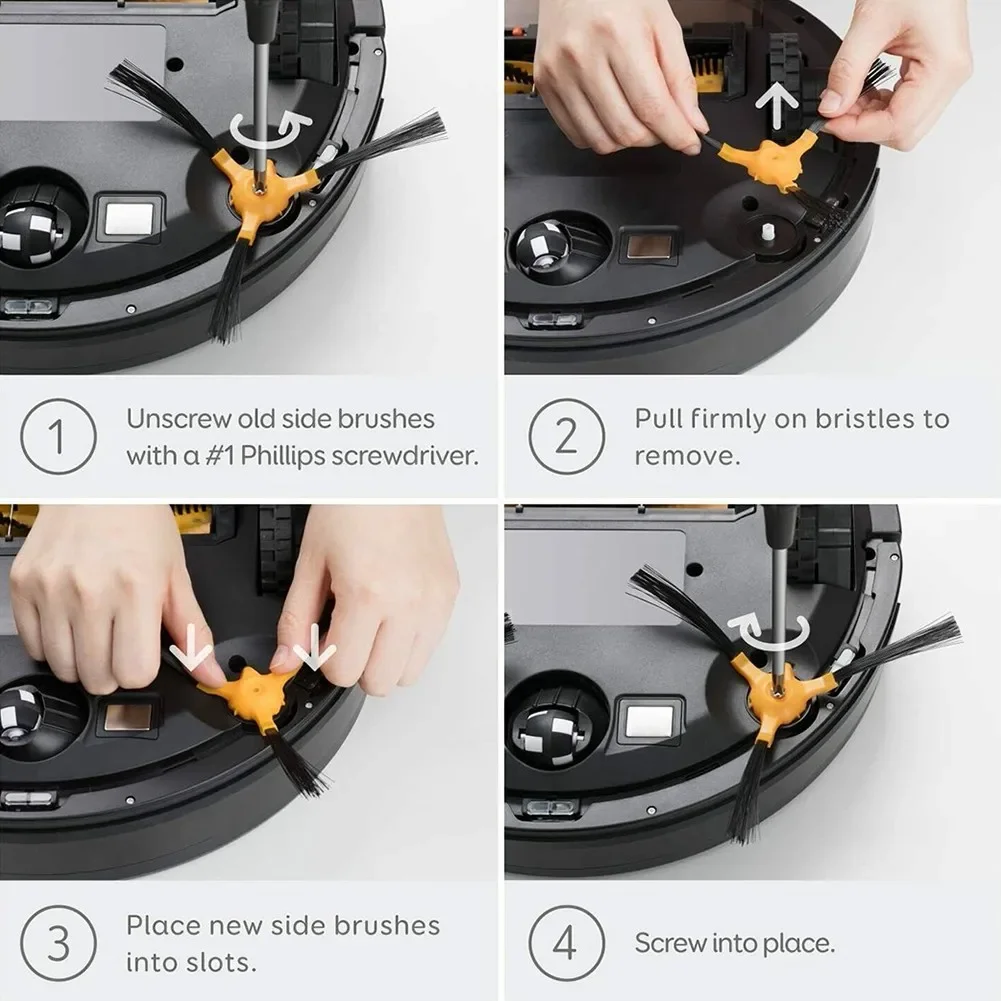 1 Unscrew old side brushes with a #1 Phillips screwdriver.

2 Pull firmly on bristles to remove.

3 Place new side brushes into slots.

4 Screw into place.