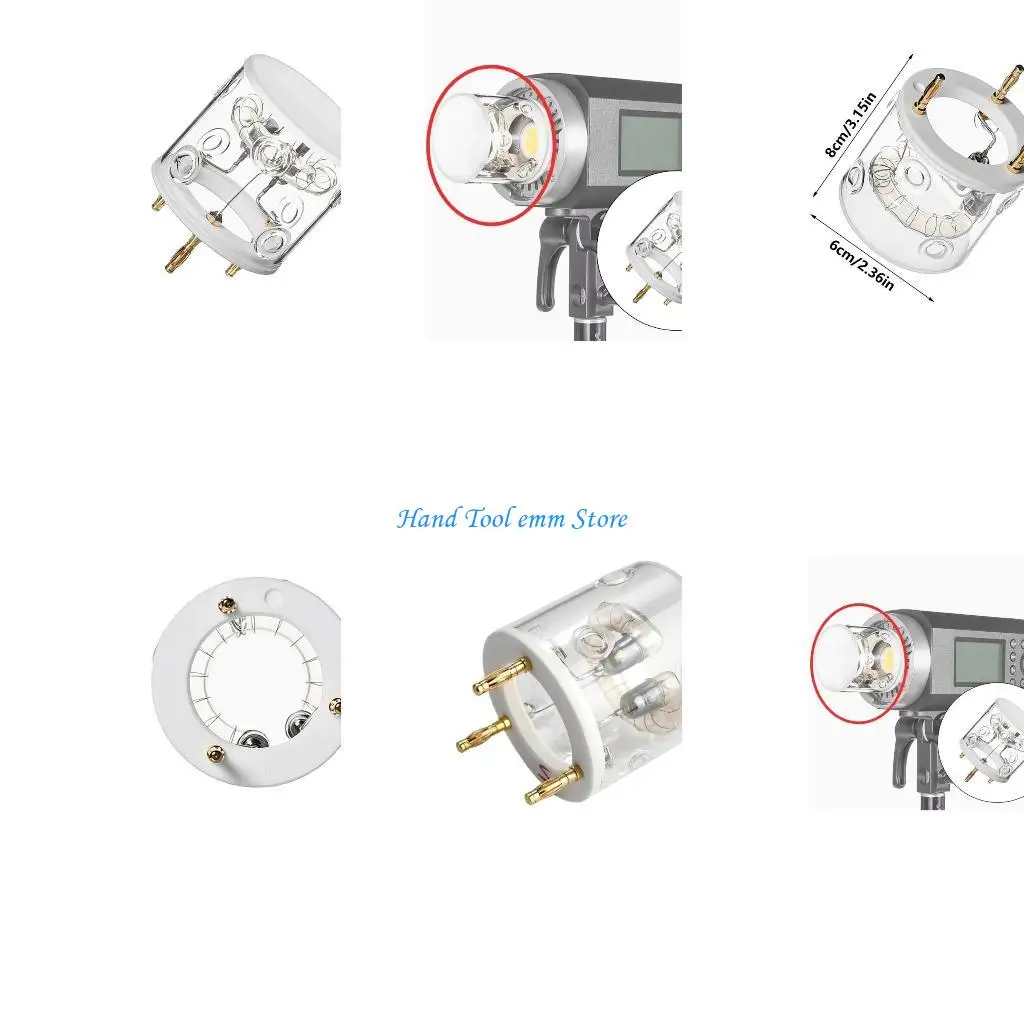 8cm/3.15in
6cm/2.36in

Hand Tool emm Store