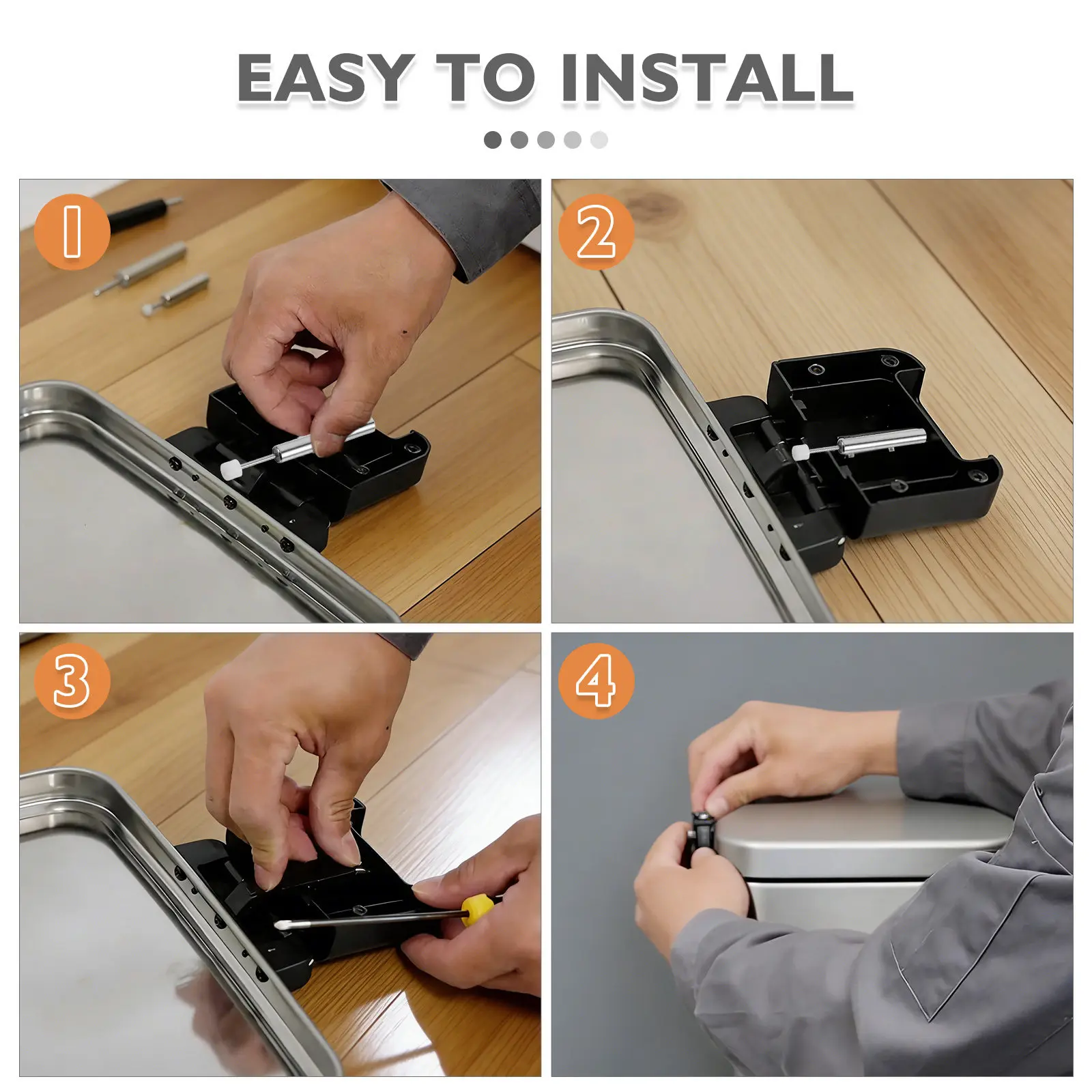 EASY TO INSTALL

1

2

3

4