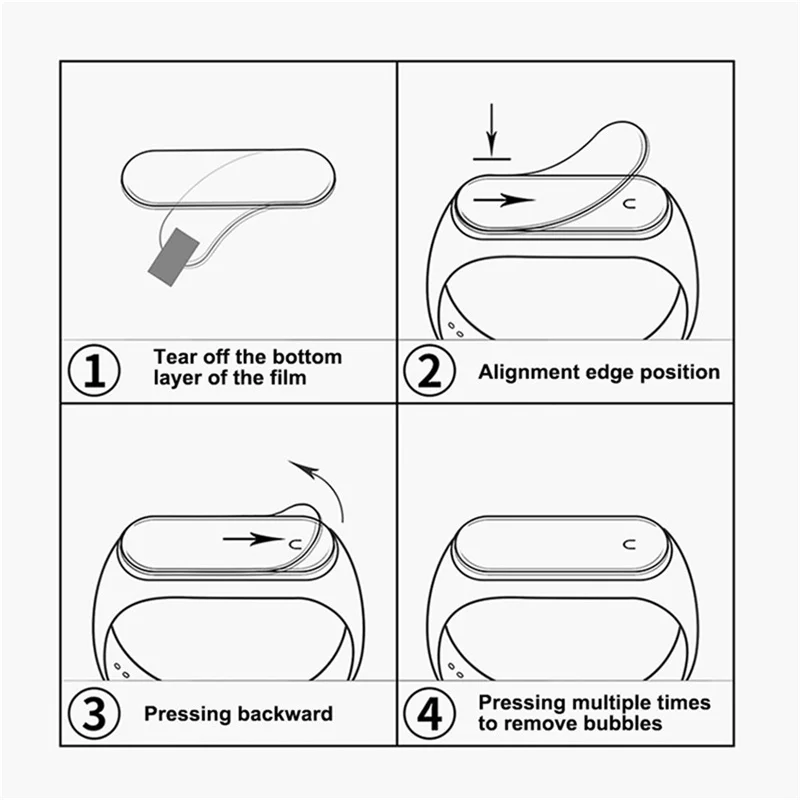 1 Tear off the bottom layer of the film

2 Alignment edge position

3 Pressing backward

4 Pressing multiple times to remove bubbles