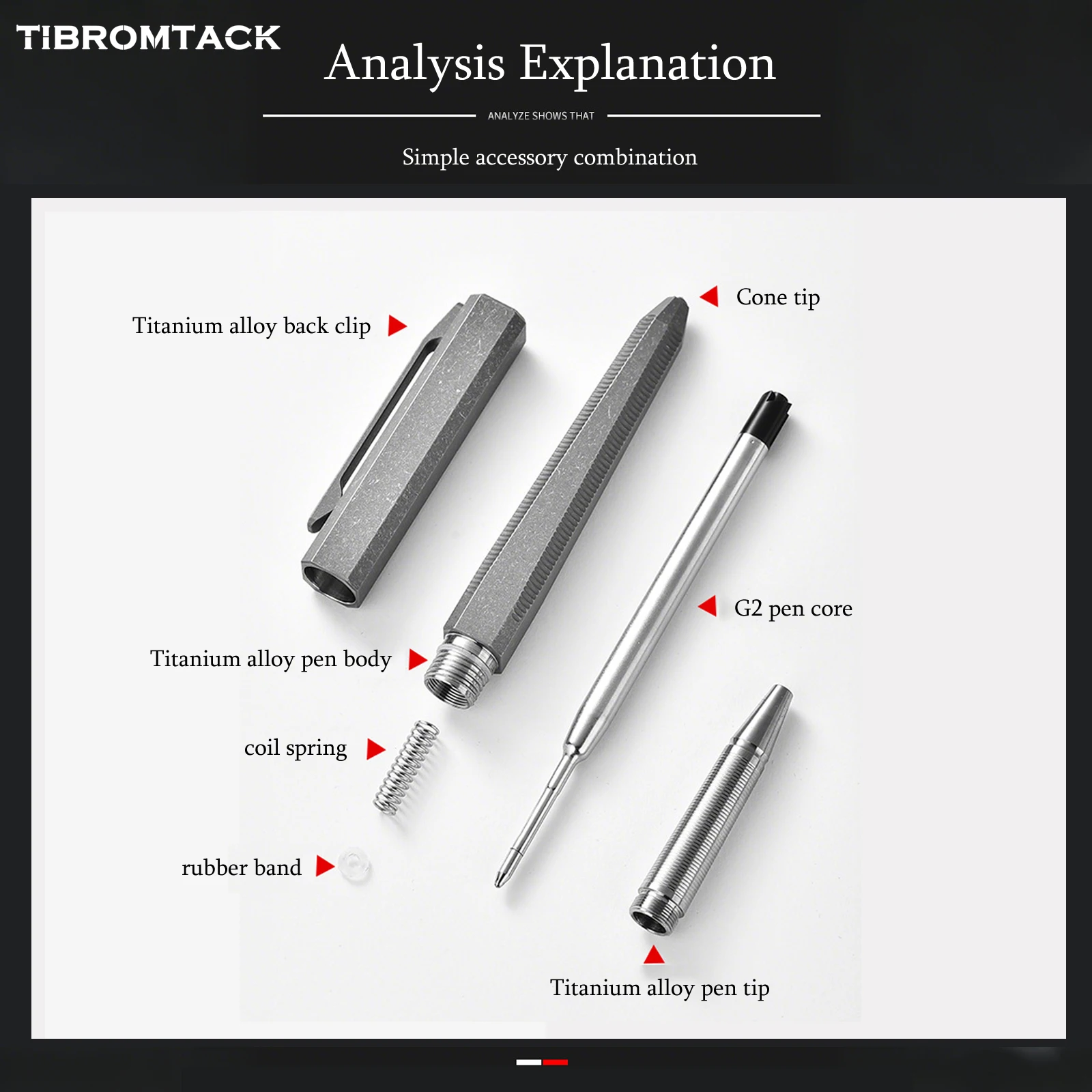 TIBROMTACK

Analysis Explanation

ANALYZE SHOWS THAT

Simple accessory combination

Titanium alloy back clip

Cone tip

G2 pen core

Titanium alloy pen body

coil spring

rubber band

Titanium alloy pen tip