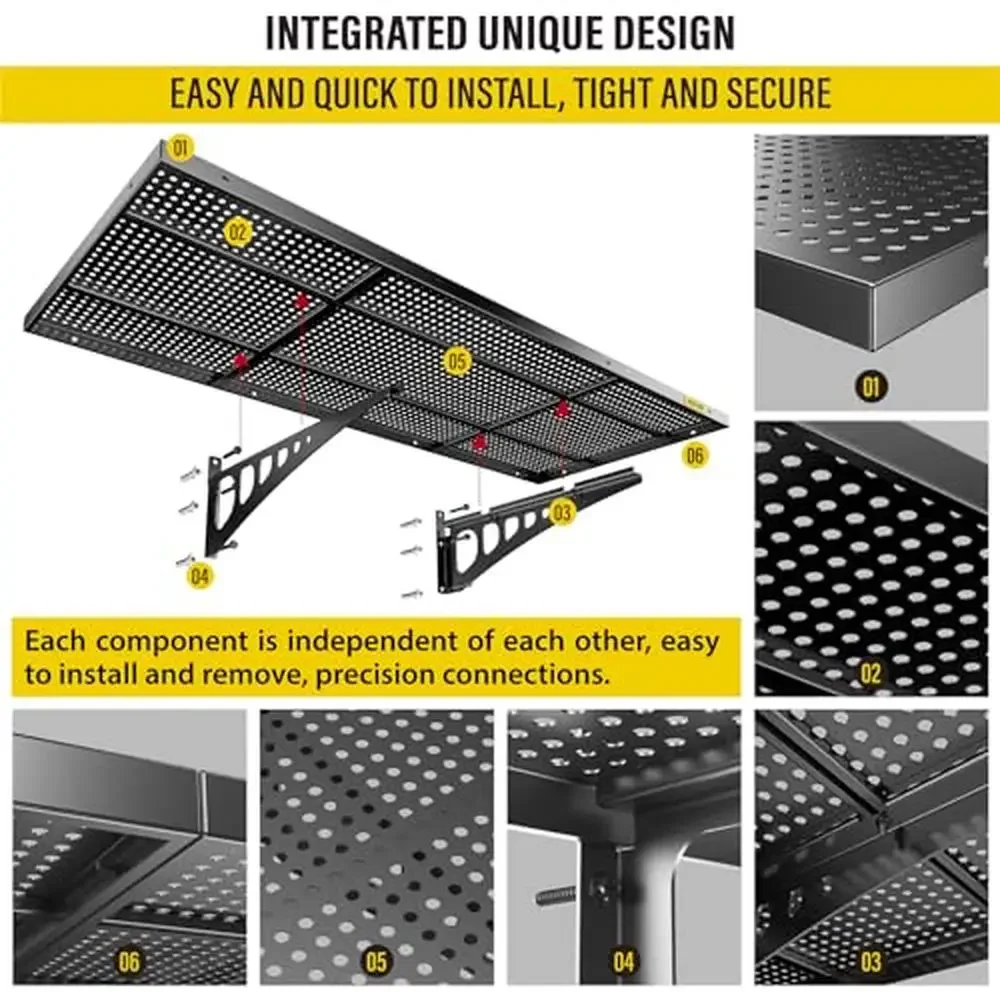 INTEGRATED UNIQUE DESIGN

EASY AND QUICK TO INSTALL, TIGHT AND SECURE

01

02

05

06

03

04

Each component is independent of each other, easy to install and remove, precision connections.

01

02

06

05

04

03