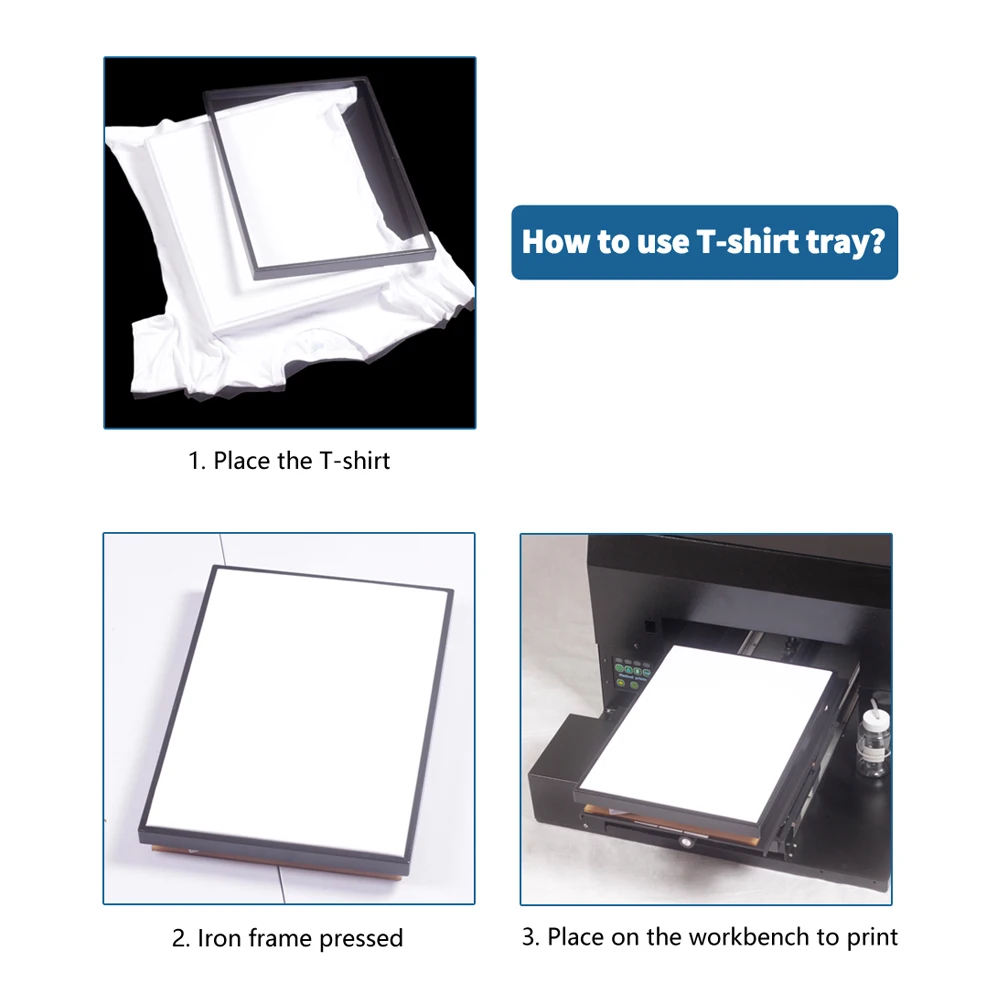 How to use T-shirt tray?

1. Place the T-shirt

2. Iron frame pressed

3. Place on the workbench to print