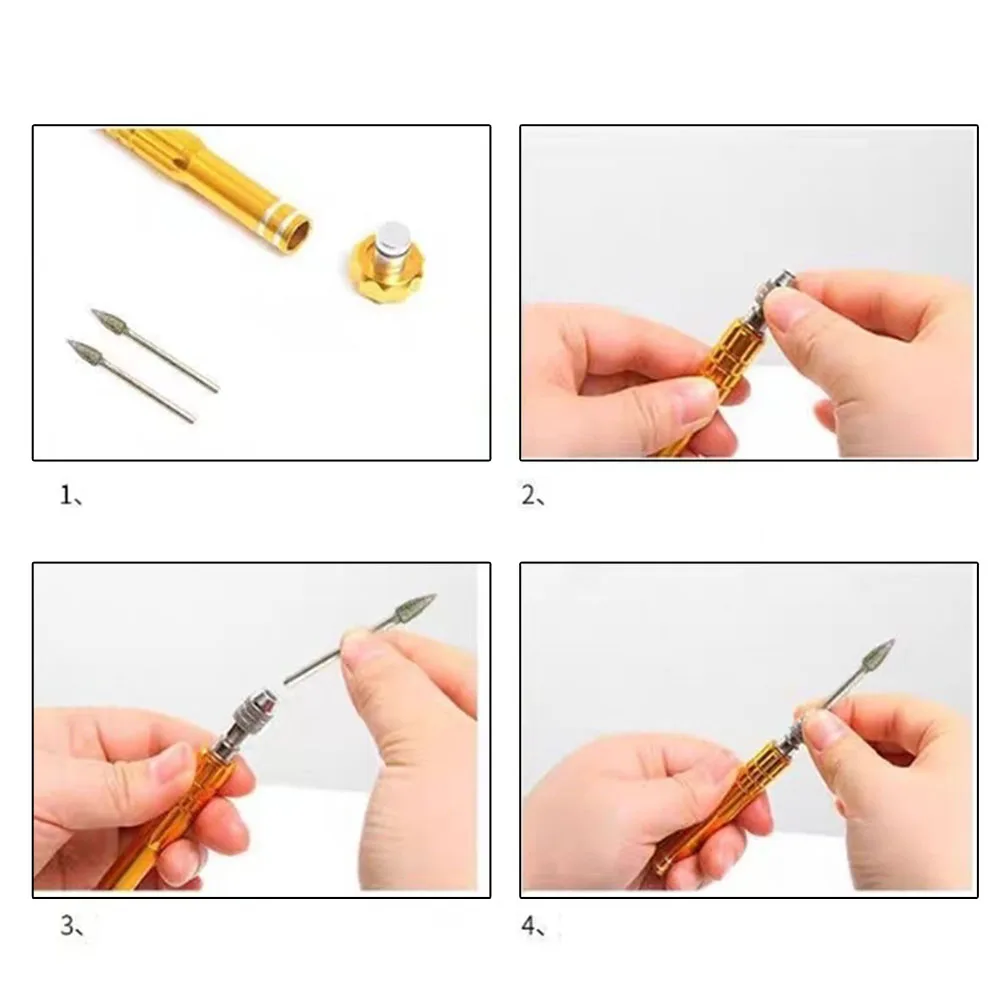 1、

2、

3、

4、