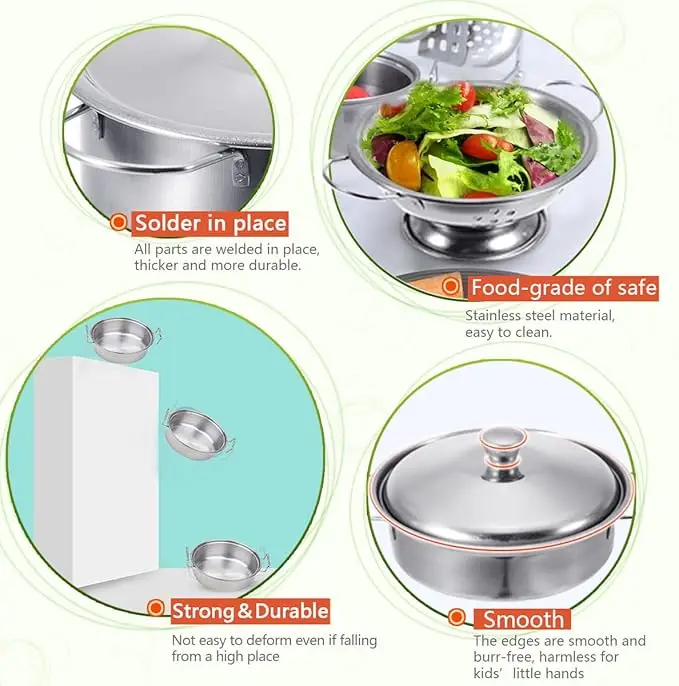 Solder in place
All parts are welded in place, thicker and more durable.

Food-grade of safe
Stainless steel material, easy to clean.

Strong&Durable
Not easy to deform even if falling from a high place

Smooth
The edges are smooth and burr-free, harmless for kids' little hands