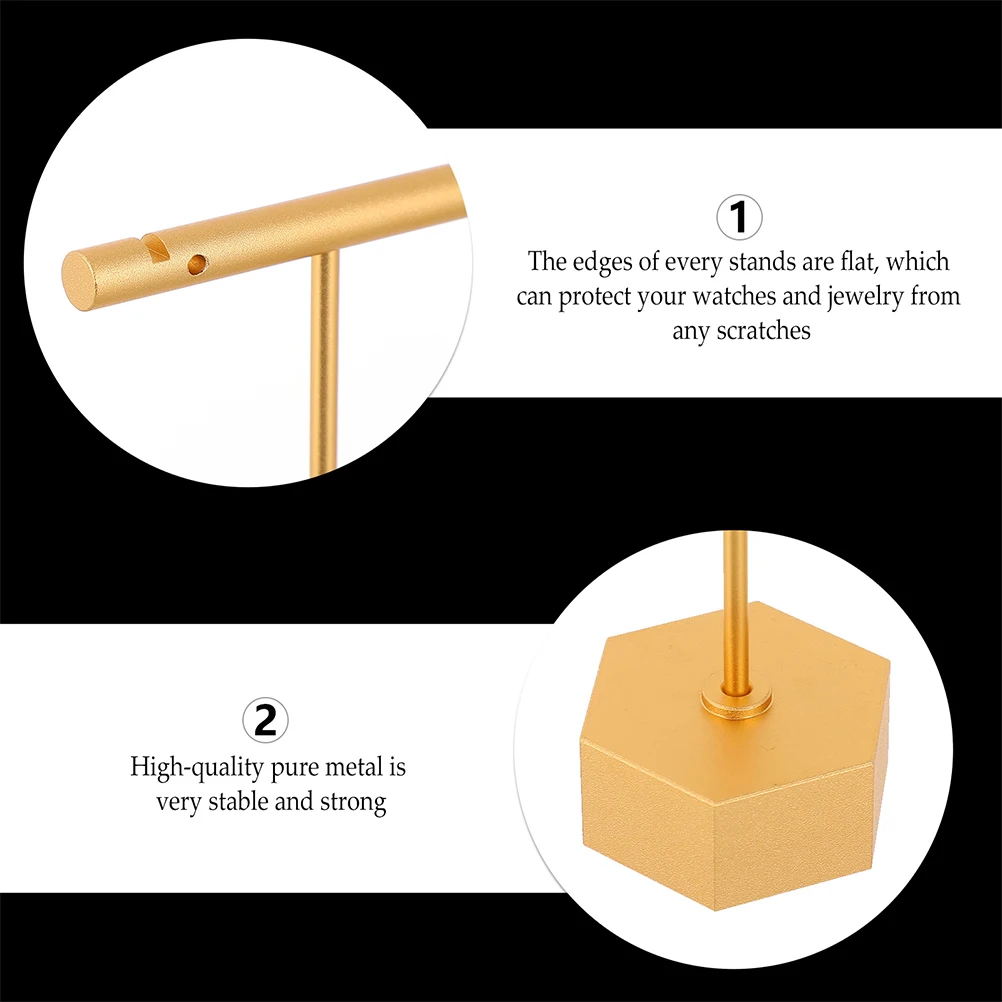 1
The edges of every stands are flat, which can protect your watches and jewelry from any scratches

2
High-quality pure metal is very stable and strong