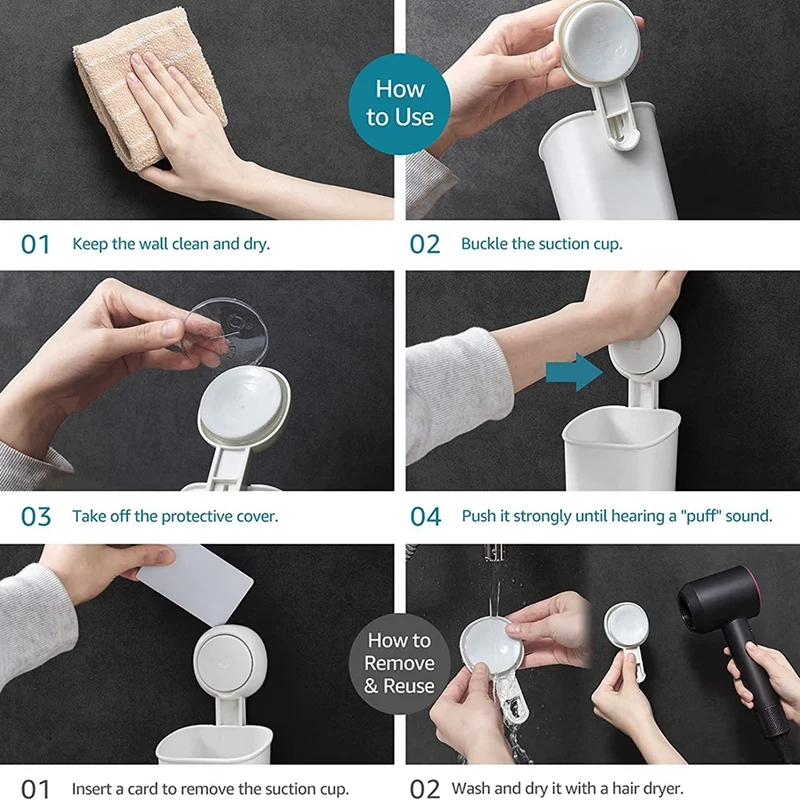 How to Use

01 Keep the wall clean and dry.

02 Buckle the suction cup.

03 Take off the protective cover.

04 Push it strongly until hearing a "puff" sound.

How to Remove & Reuse

01 Insert a card to remove the suction cup.

02 Wash and dry it with a hair dryer.