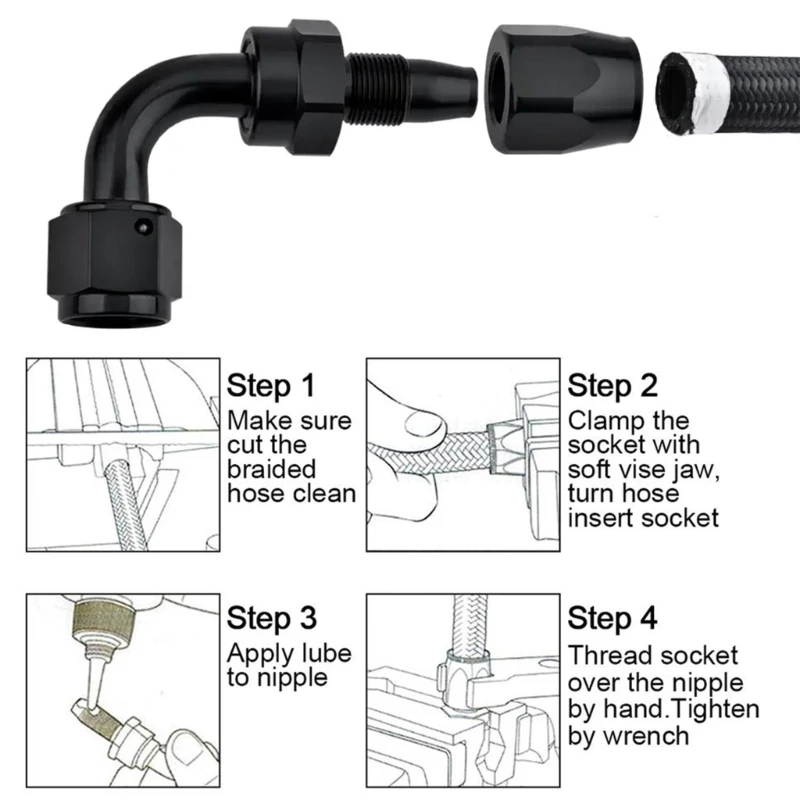 Step 1
Make sure cut the braided hose clean

Step 2
Clamp the socket with soft vise jaw, turn hose insert socket

Step 3
Apply lube to nipple

Step 4
Thread socket over the nipple by hand.Tighten by wrench