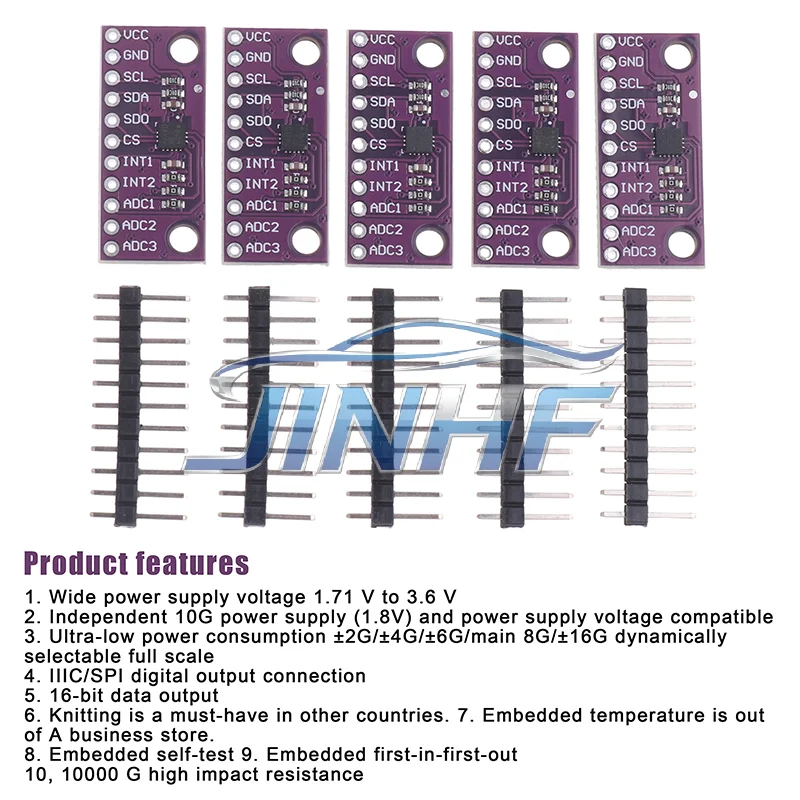 VCC
GND
SCL
SDA
SDO
CS
INT1
INT2
ADC1
ADC2
ADC3

VCC
GND
SCL
SDA
SDO
CS
INT1
INT2
ADC1
ADC2
ADC3

VCC
GND
SCL
SDA
SDO
CS
INT1
INT2
ADC1
ADC2
ADC3

VCC
GND
SCL
SDA
SDO
CS
INT1
INT2
ADC1
ADC2
ADC3

VCC
GND
SCL
SDA
SDO
CS
INT1
INT2
ADC1
ADC2
ADC3

JINHF

Product features

1. Wide power supply voltage 1.71 V to 3.6 V
2. Independent 10G power supply (1.8V) and power supply voltage compatible
3. Ultra-low power consumption ±2G/±4G/±6G/main 8G/±16G dynamically selectable full scale
4. IIIC/SPI digital output connection
5. 16-bit data output
6. Knitting is a must-have in other countries. 7. Embedded temperature is out of A business store.
8. Embedded self-test 9. Embedded first-in-first-out
10, 10000 G high impact resistance