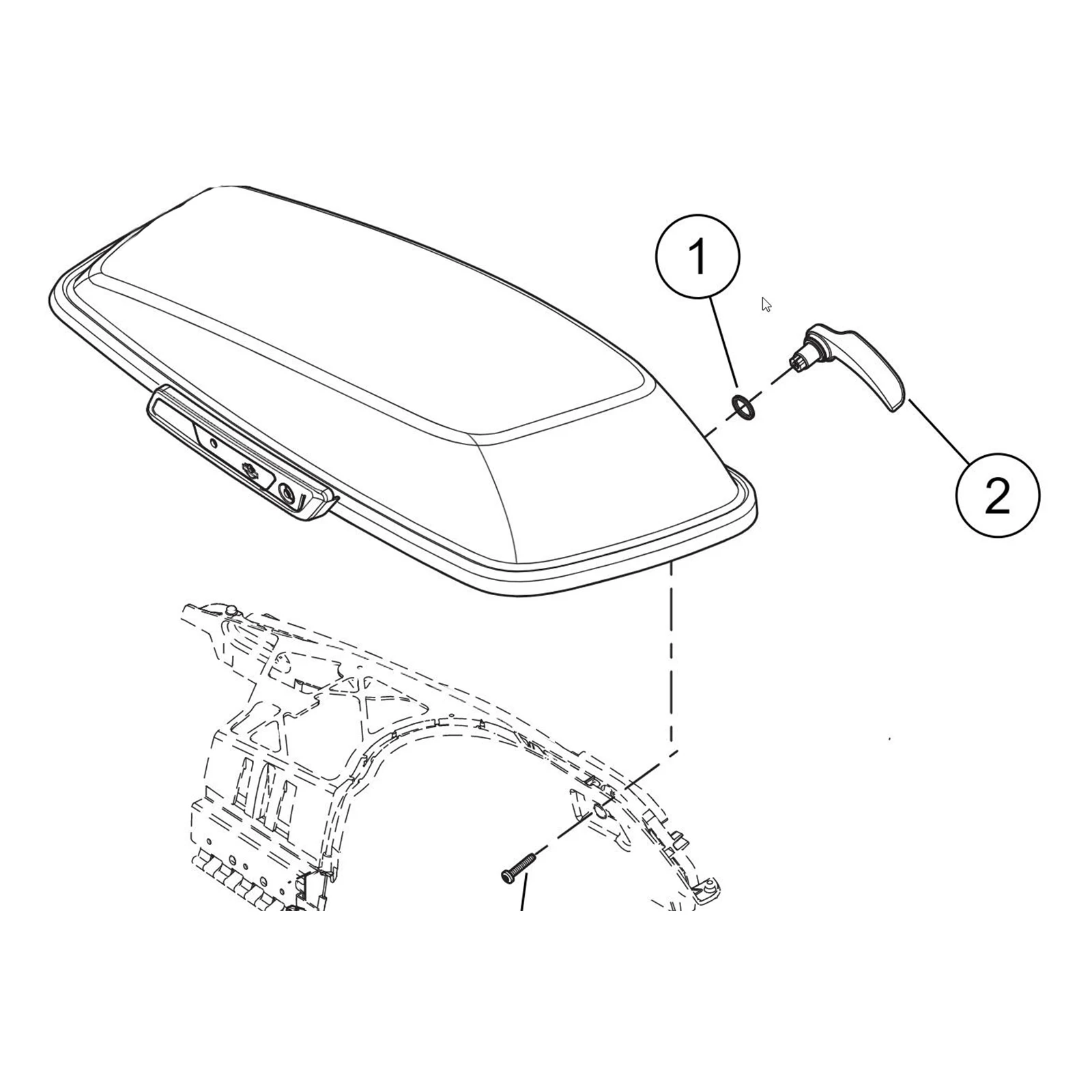 1

2