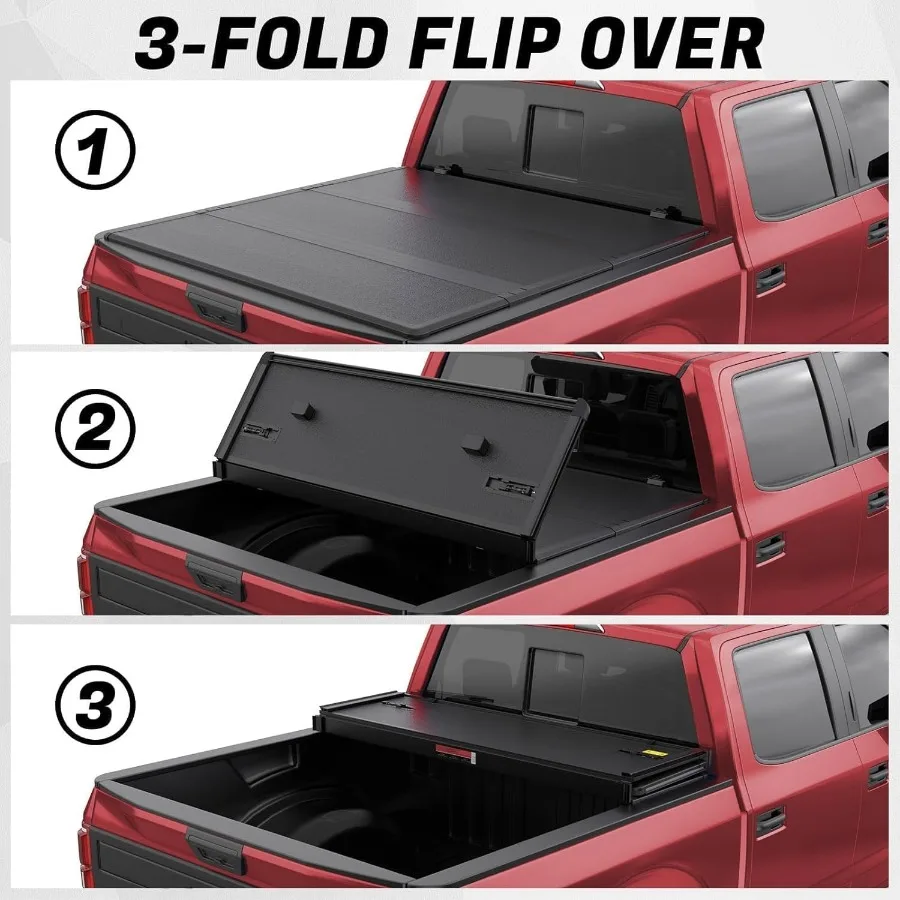 3-FOLD FLIP OVER

1

2

3