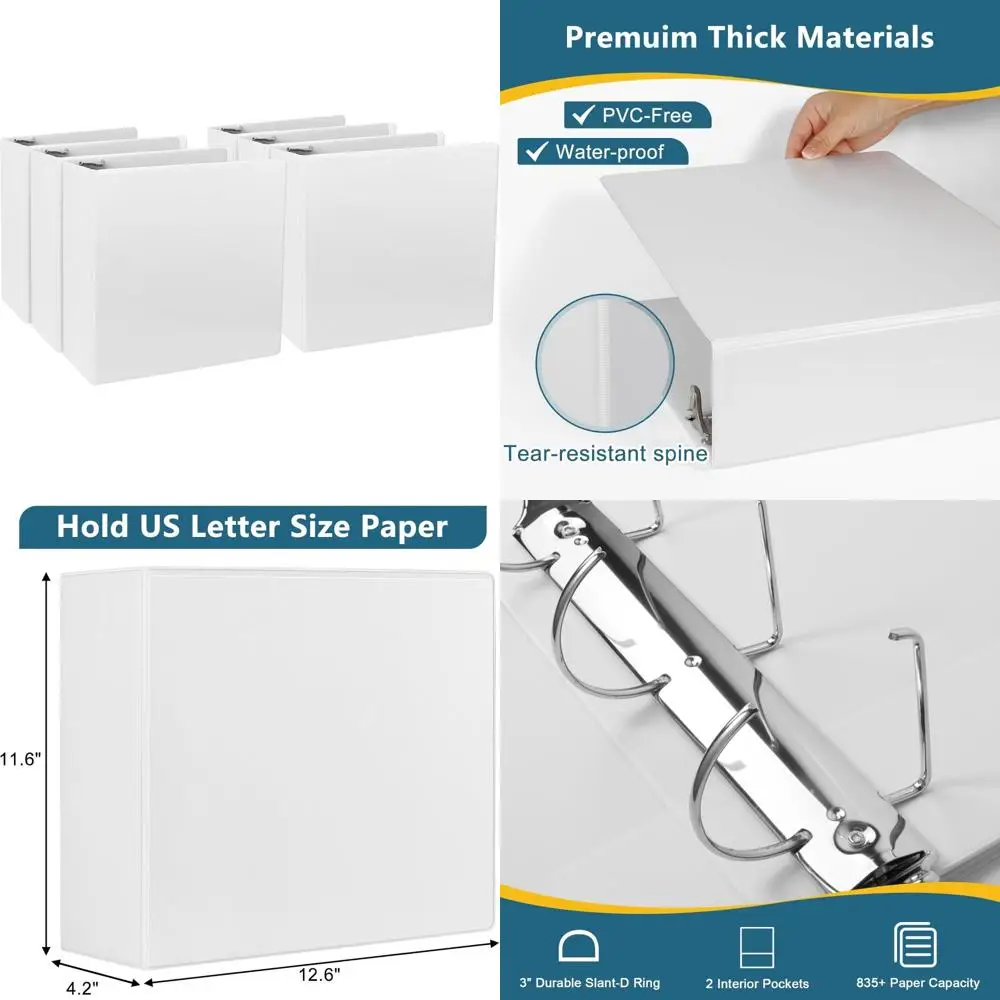 Premuim Thick Materials

✓ PVC-Free

✓ Water-proof

Tear-resistant spine

Hold US Letter Size Paper

11.6"

4.2"

12.6"

3" Durable Slant-D Ring

2 Interior Pockets

835+ Paper Capacity