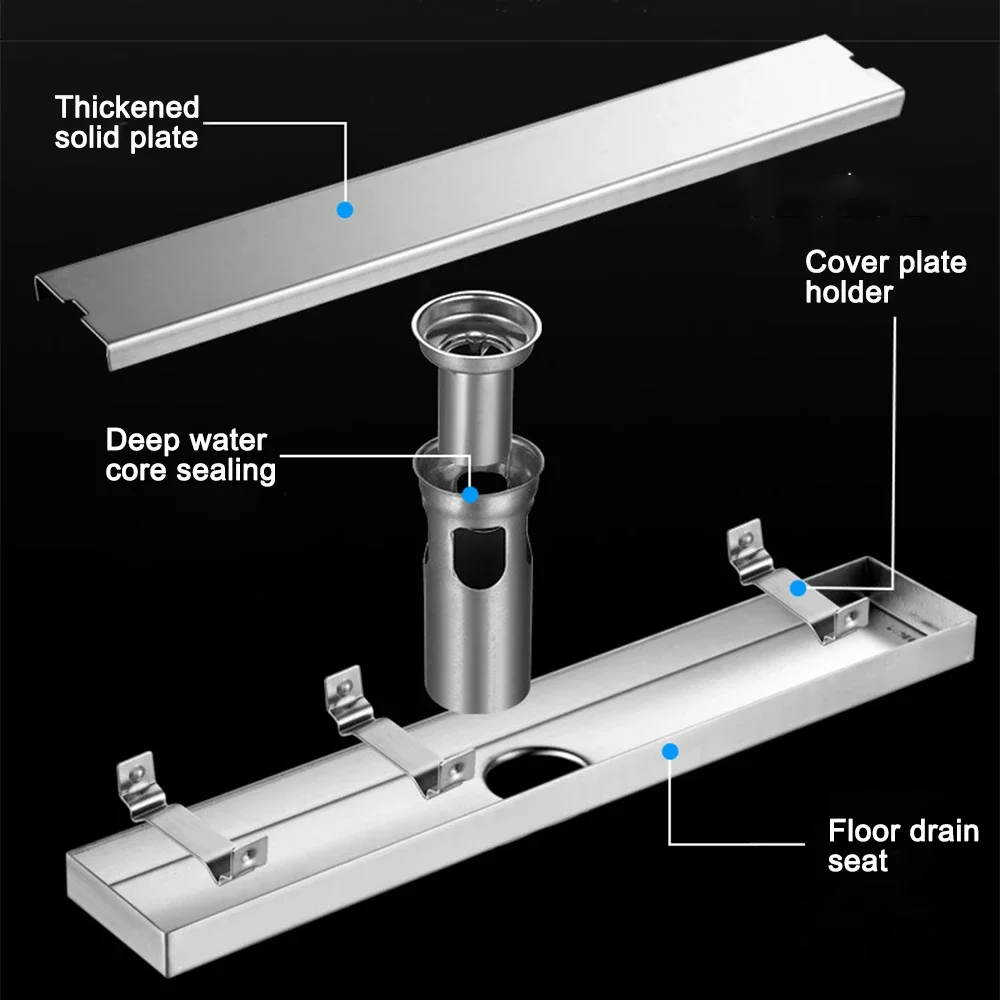 Thickened solid plate

Cover plate holder

Deep water core sealing

Floor drain seat