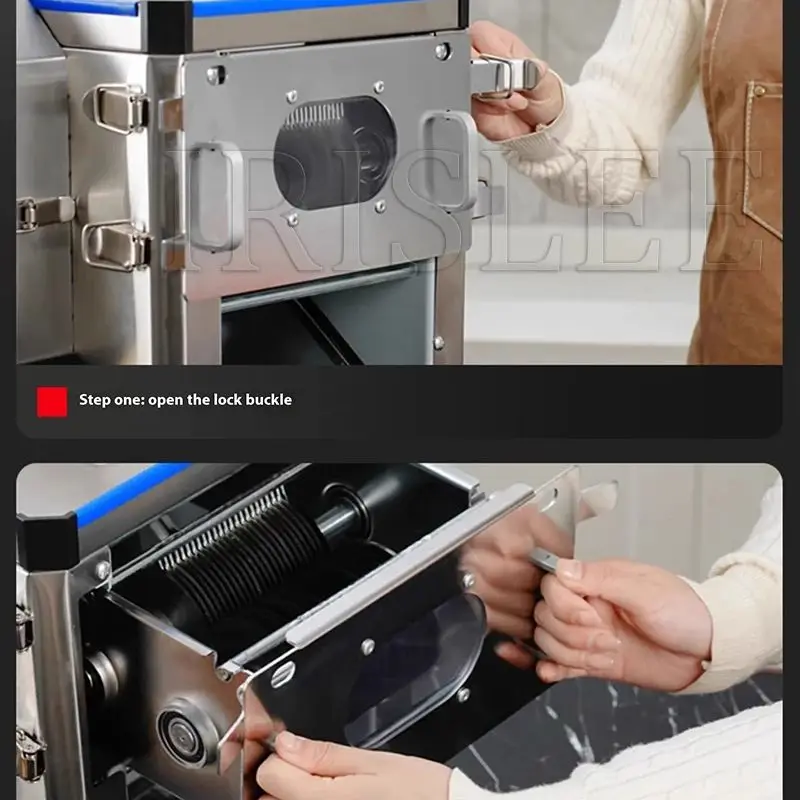 IRISLEE

Step one: open the lock buckle