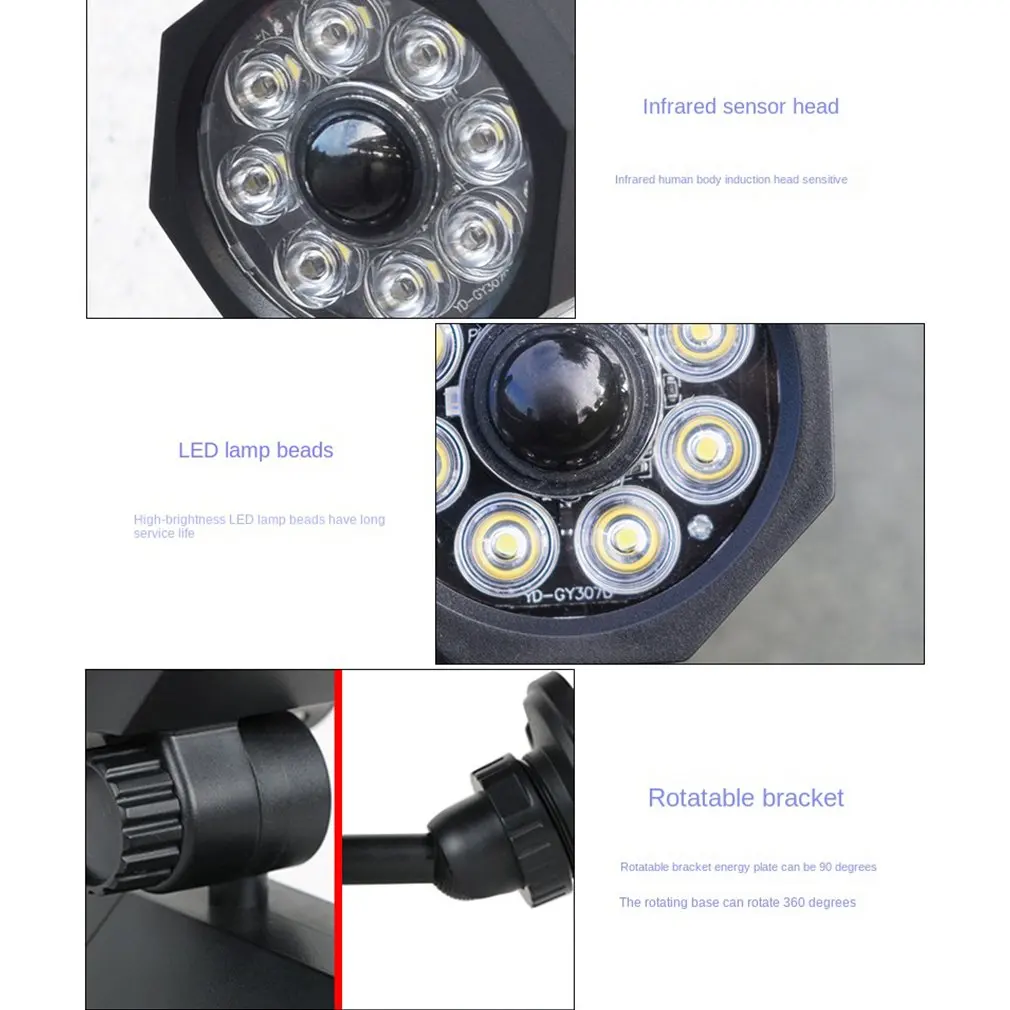 YD-GY307

Infrared sensor head

Infrared human body induction head sensitive

LED lamp beads

High-brightness LED lamp beads have long service life

YD-GY307D

Rotatable bracket

Rotatable bracket energy plate can be 90 degrees

The rotating base can rotate 360 degrees