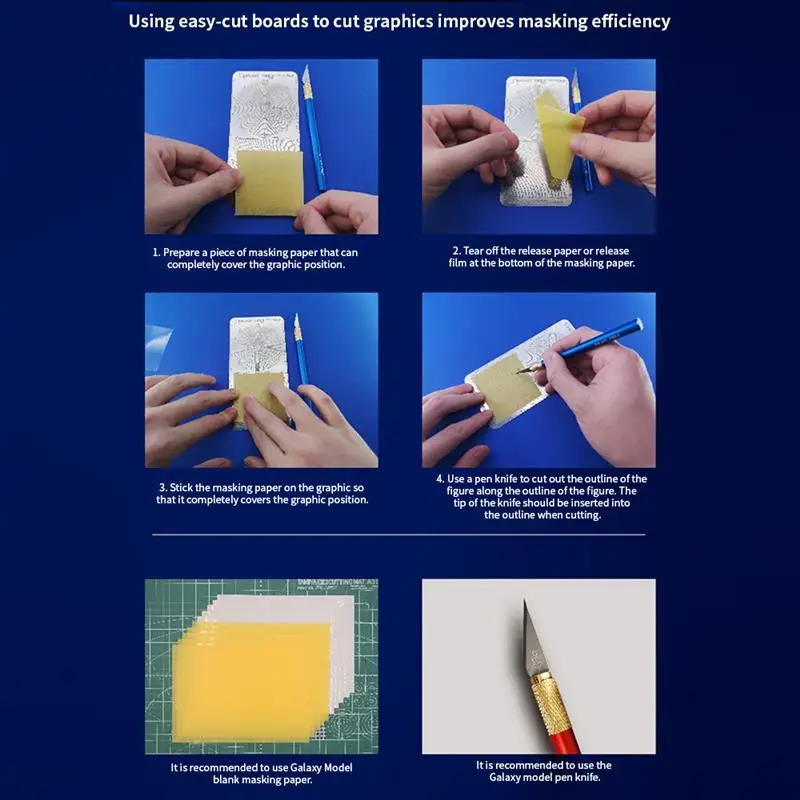 Using easy-cut boards to cut graphics improves masking efficiency

1. Prepare a piece of masking paper that can completely cover the graphic position.

2. Tear off the release paper or release film at the bottom of the masking paper.

3. Stick the masking paper on the graphic so that it completely covers the graphic position.

4. Use a pen knife to cut out the outline of the figure along the outline of the figure. The tip of the knife should be inserted into the outline when cutting.

It is recommended to use Galaxy Model blank masking paper.

It is recommended to use the Galaxy model pen knife.