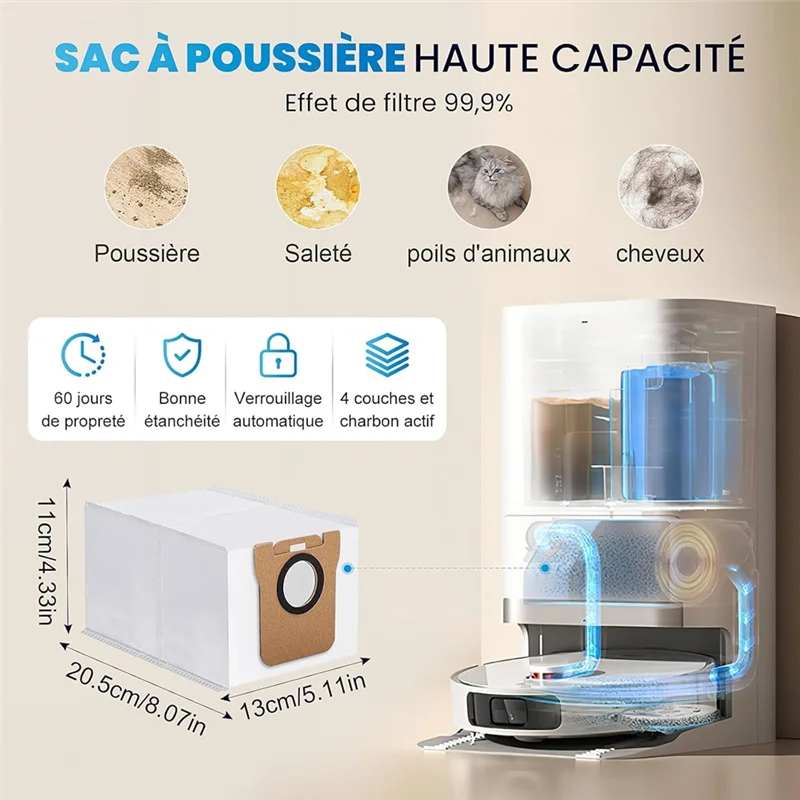 SAC À POUSSIÈRE HAUTE CAPACITÉ

Effet de filtre 99,9%

Poussière

Saleté

poils d'animaux

cheveux

60 jours de propreté

Bonne étanchéité

Verrouillage automatique

4 couches et charbon actif

11cm/4.33in

20.5cm/8.07in

13cm/5.11in