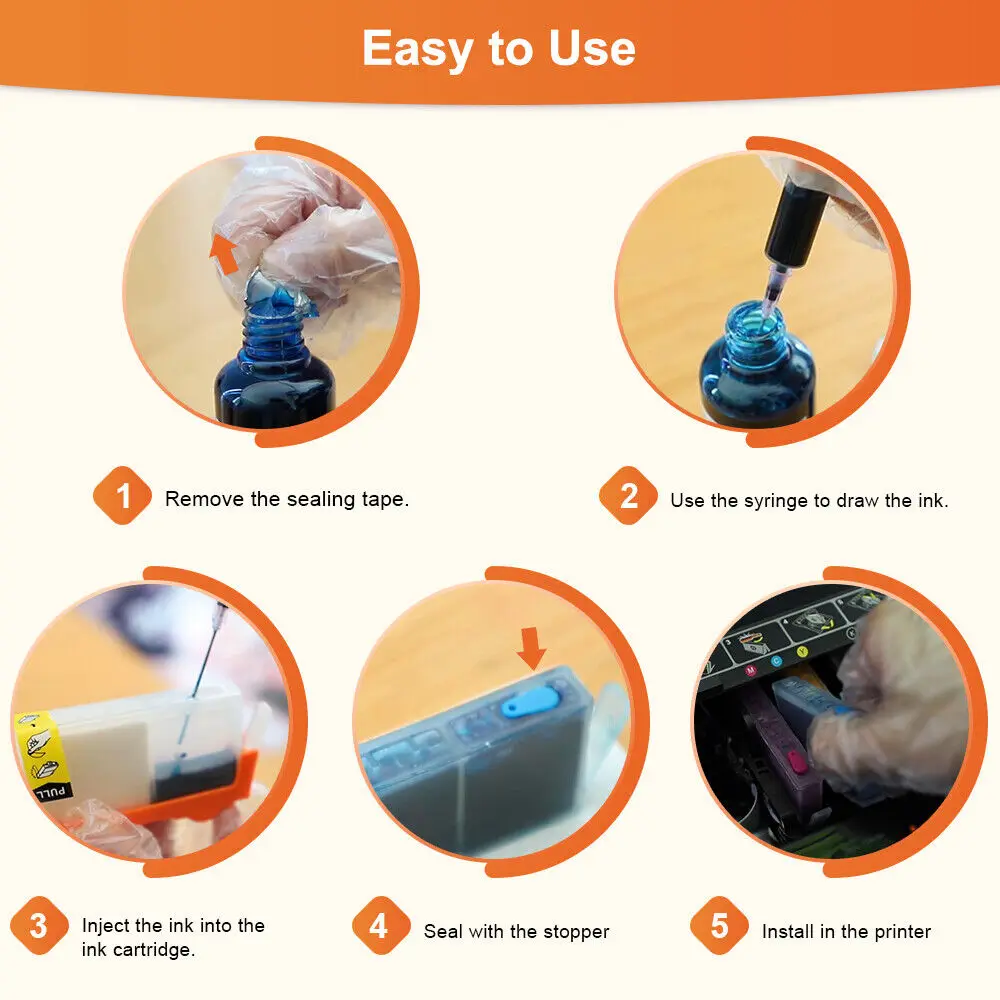 Easy to Use

1 Remove the sealing tape.

2 Use the syringe to draw the ink.

PULL

M C Y

3 Inject the ink into the ink cartridge.

4 Seal with the stopper

5 Install in the printer