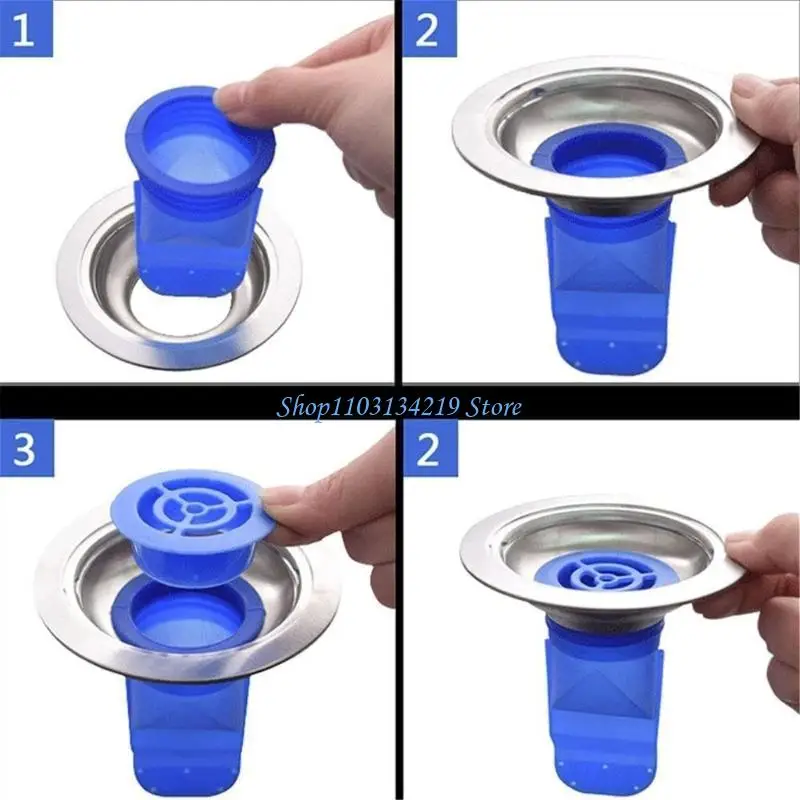 1

2

Shop1103134219 Store

3

2