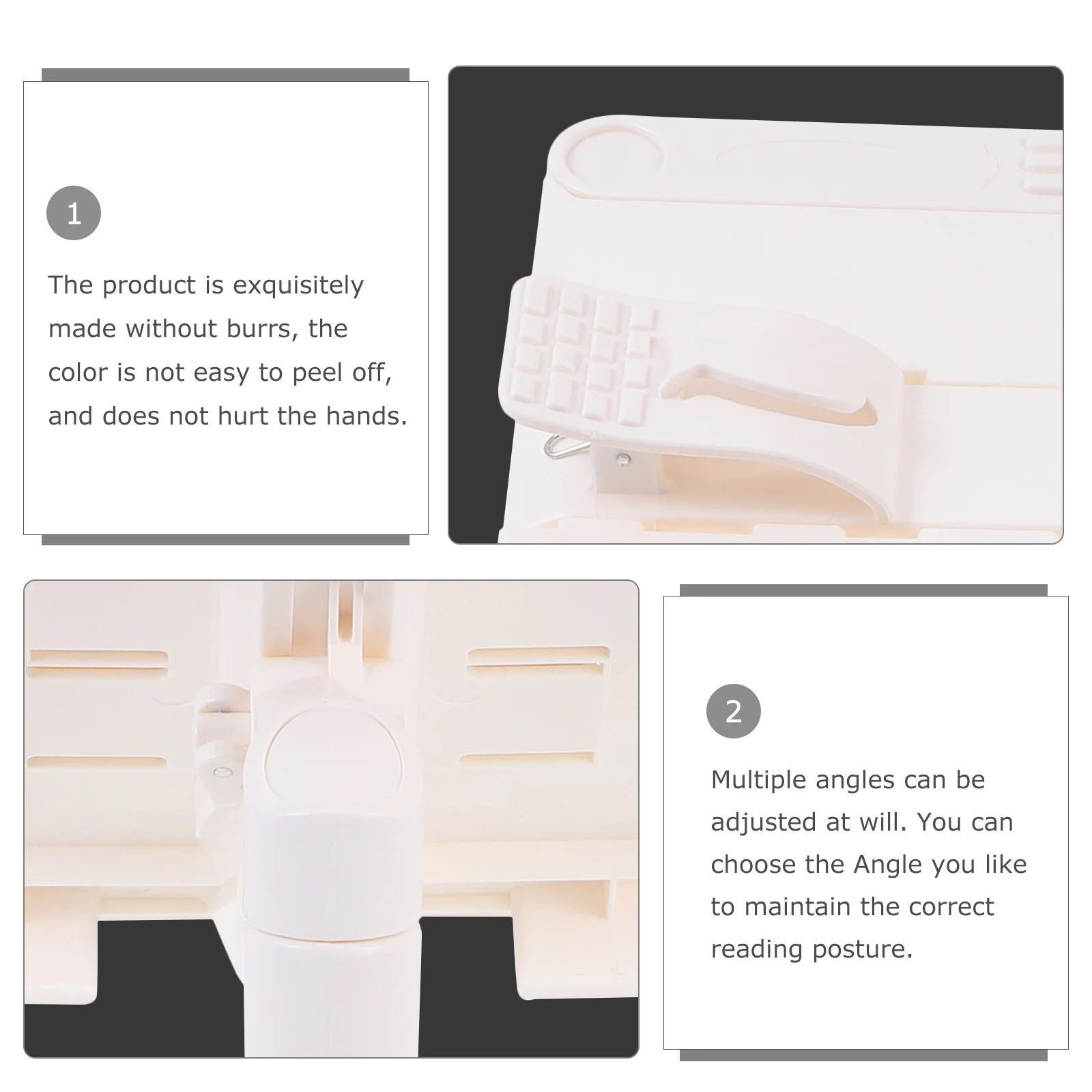 1

The product is exquisitely made without burrs, the color is not easy to peel off, and does not hurt the hands.

2

Multiple angles can be adjusted at will. You can choose the Angle you like to maintain the correct reading posture.