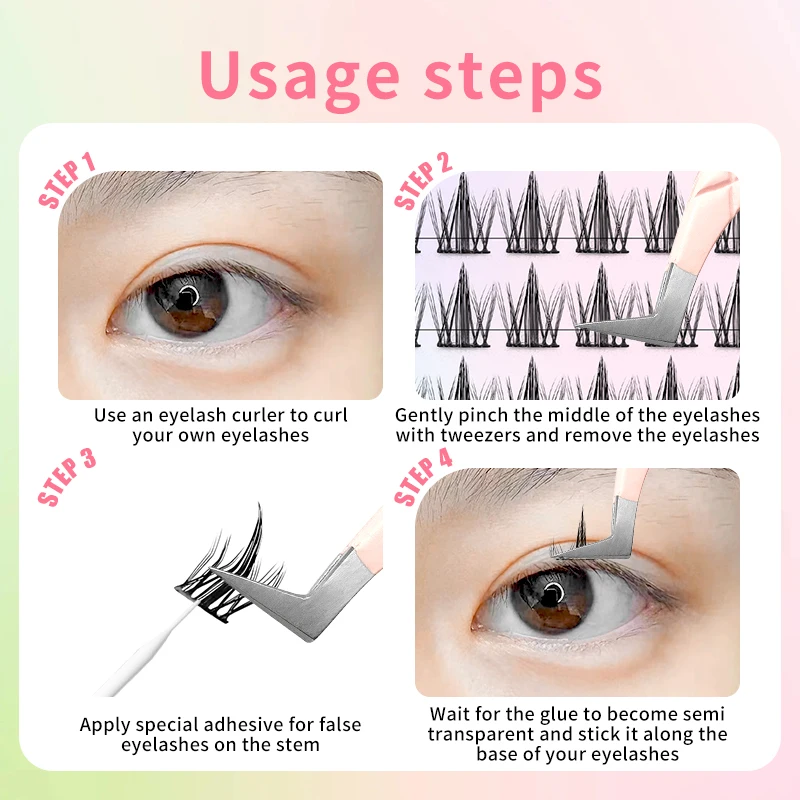 Usage steps

STEP 1

Use an eyelash curler to curl your own eyelashes

STEP 2

Gently pinch the middle of the eyelashes with tweezers and remove the eyelashes

STEP 3

Apply special adhesive for false eyelashes on the stem

STEP 4

Wait for the glue to become semi transparent and stick it along the base of your eyelashes