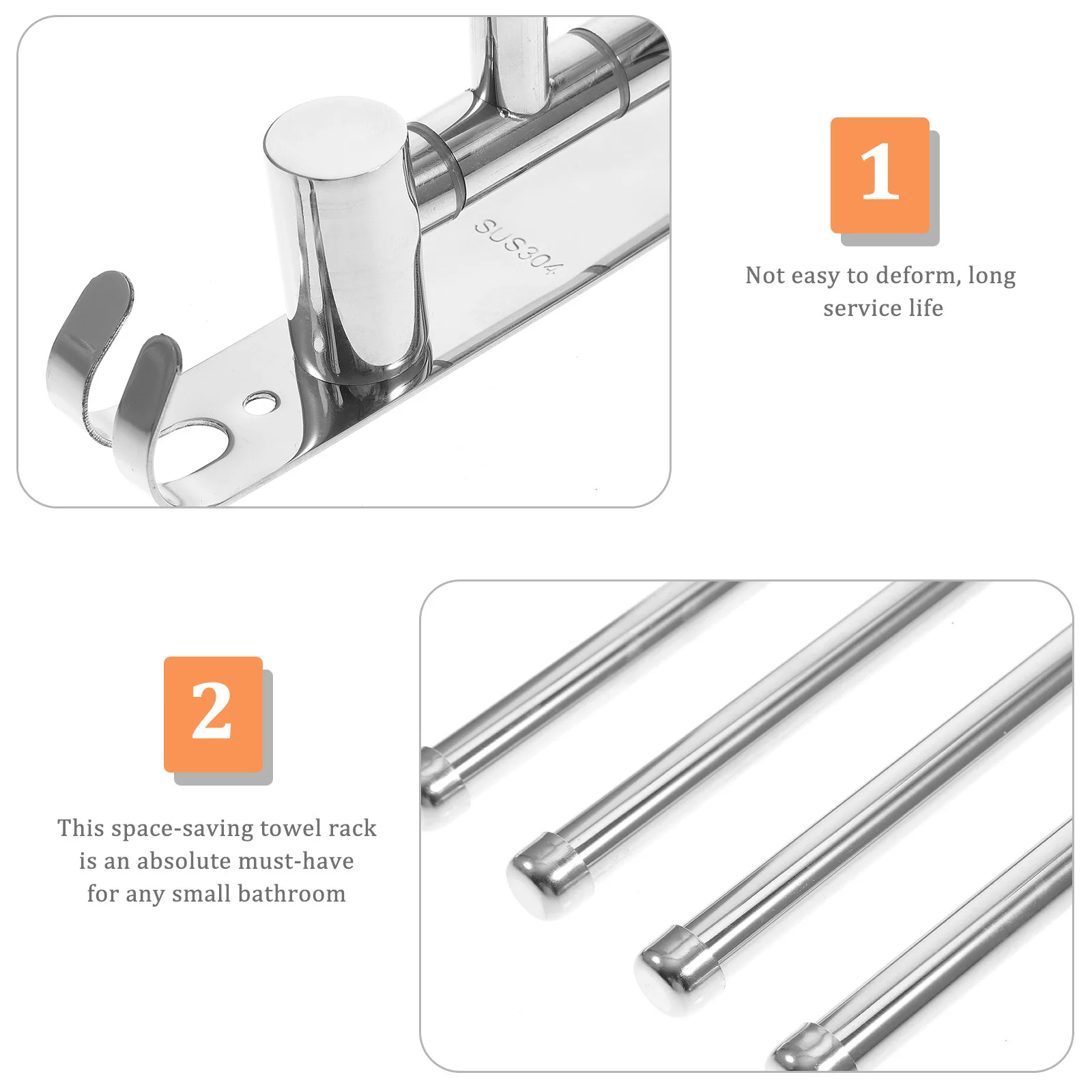 SUS304

1

Not easy to deform, long service life

2

This space-saving towel rack is an absolute must-have for any small bathroom