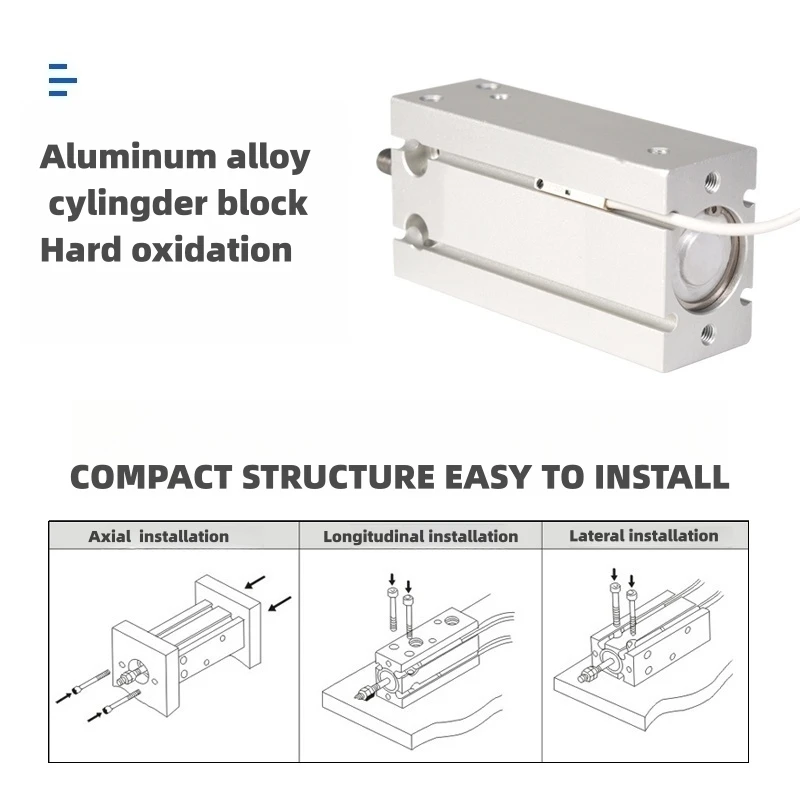 Aluminum alloy cylingder block Hard oxidation

COMPACT STRUCTURE EASY TO INSTALL

| Axial installation | Longitudinal installation | Lateral installation |
|---|---|---|
| | | |