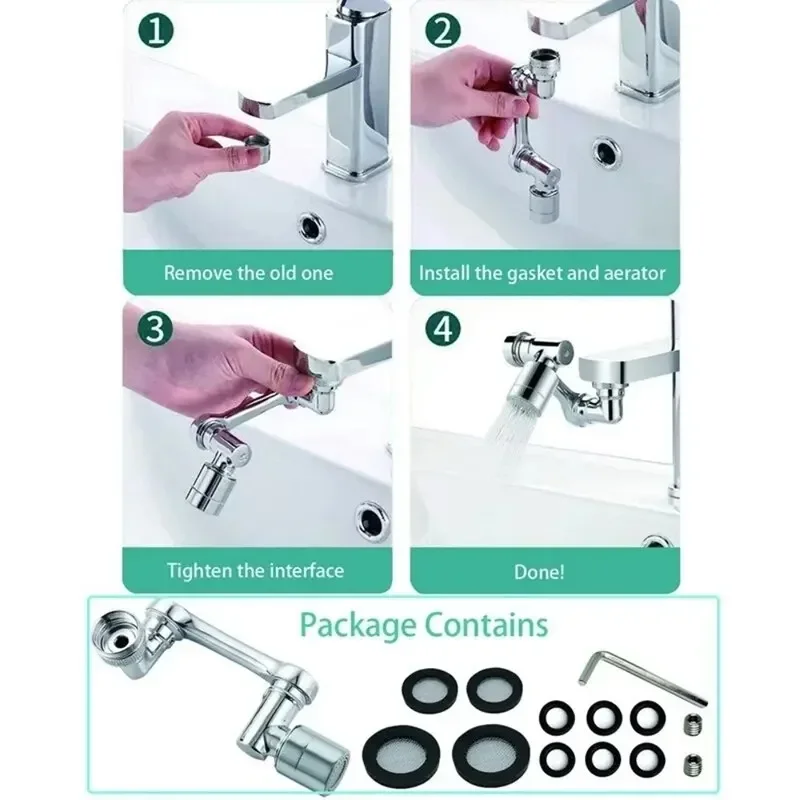 1
Remove the old one

2
Install the gasket and aerator

3
Tighten the interface

4
Done!

Package Contains