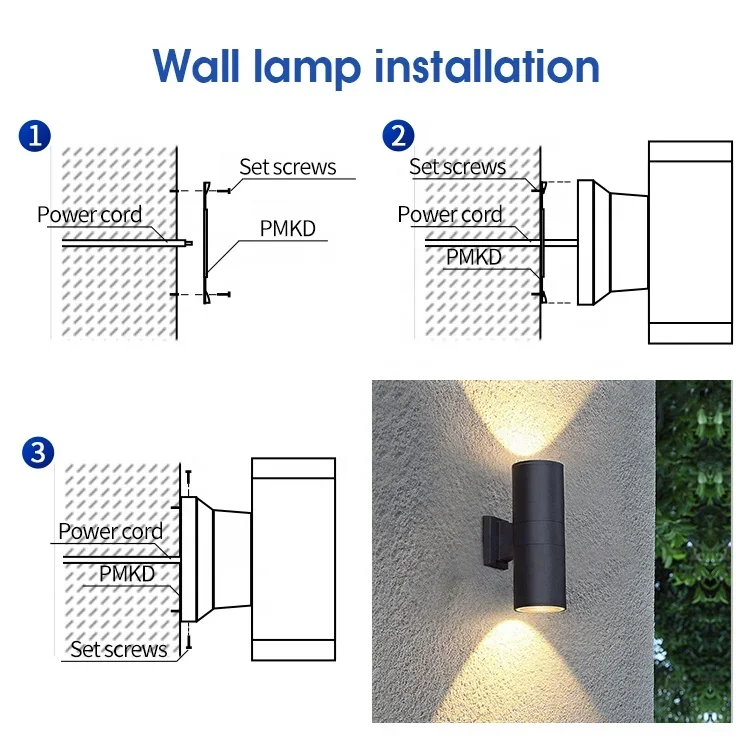 Wall lamp installation

1
Set screws
Power cord
PMKD

2
Set screws
Power cord
PMKD

3
Power cord
PMKD
Set screws