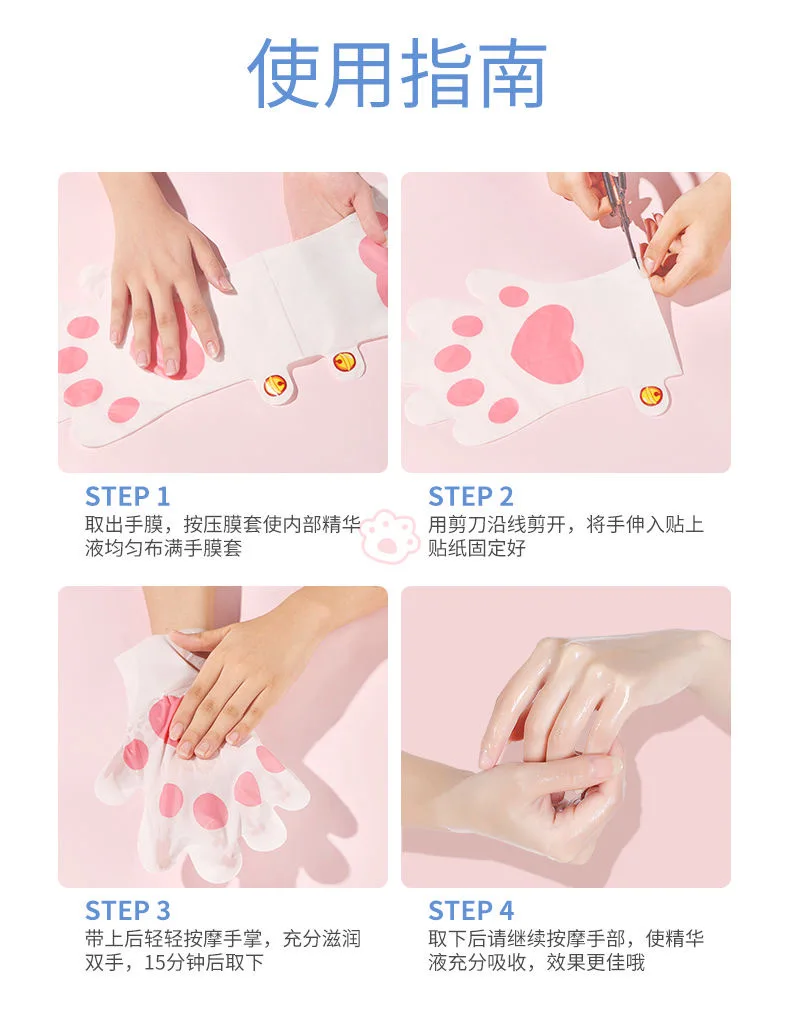 使用指南

STEP 1
取出手膜，按压膜套使内部精华液均匀布满手膜套

STEP 2
用剪刀沿线剪开，将手伸入贴上贴纸固定好

STEP 3
带上后轻轻按摩手掌，充分滋润双手，15分钟后取下

STEP 4
取下后请继续按摩手部，使精华液充分吸收，效果更佳哦