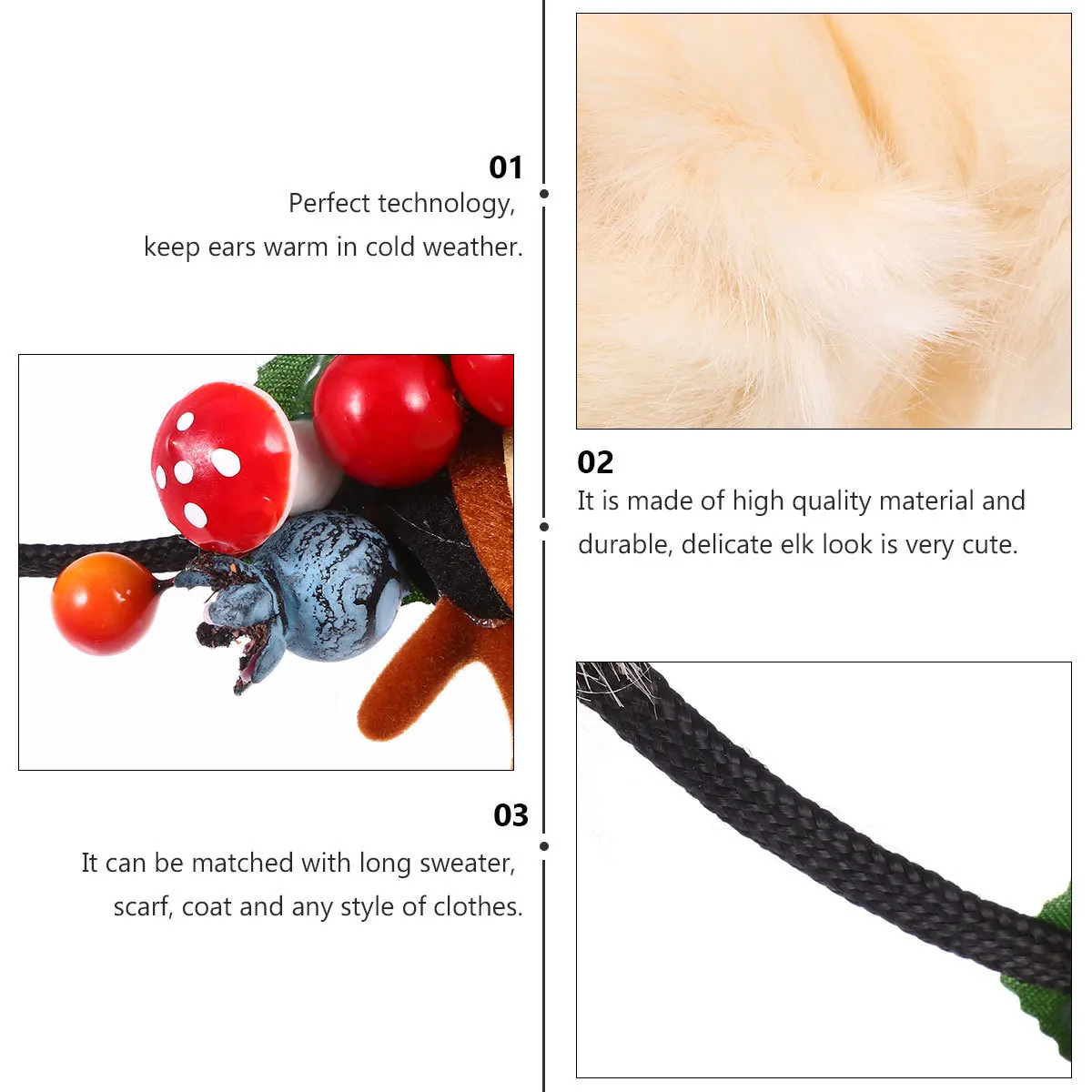 01
Perfect technology,
keep ears warm in cold weather.

02
It is made of high quality material and durable, delicate elk look is very cute.

03
It can be matched with long sweater, scarf, coat and any style of clothes.