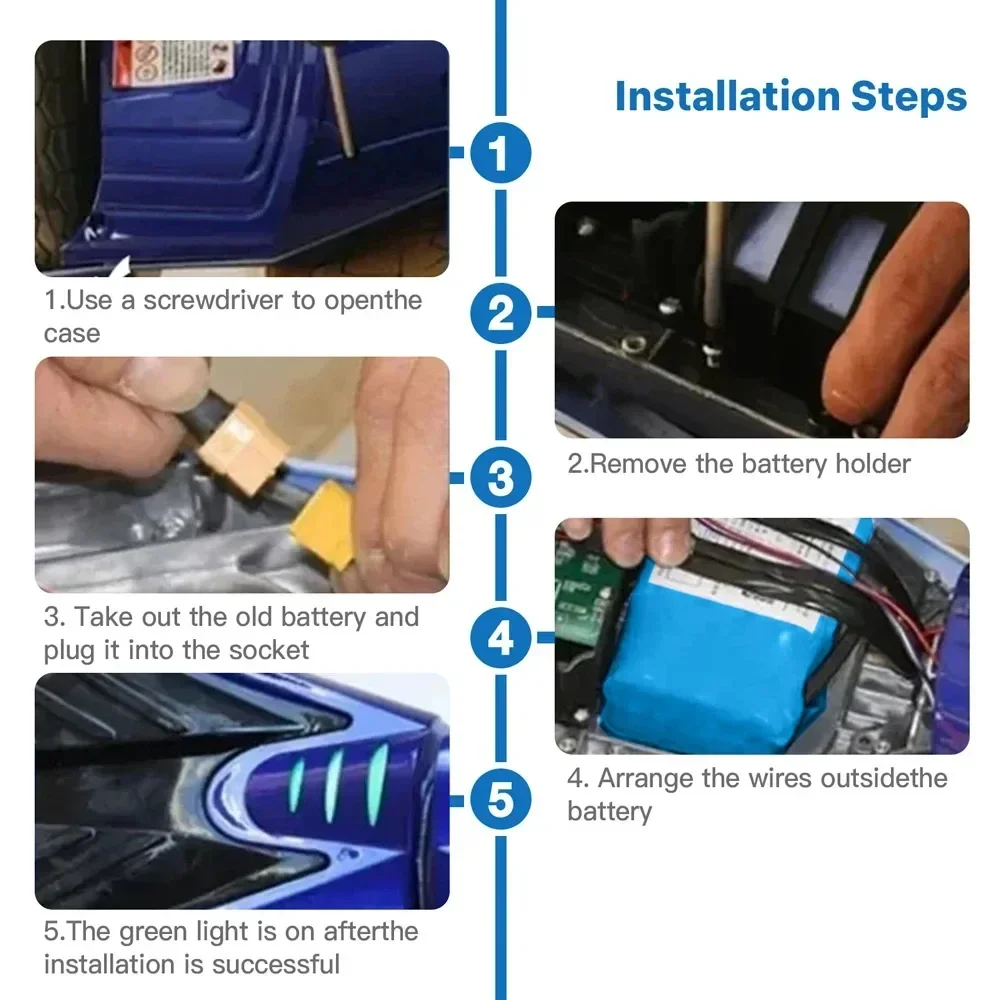 Installation Steps

1

1.Use a screwdriver to openthe case

2

2.Remove the battery holder

3

3. Take out the old battery and plug it into the socket

4

4. Arrange the wires outsidethe battery

5

5.The green light is on afterthe installation is successful