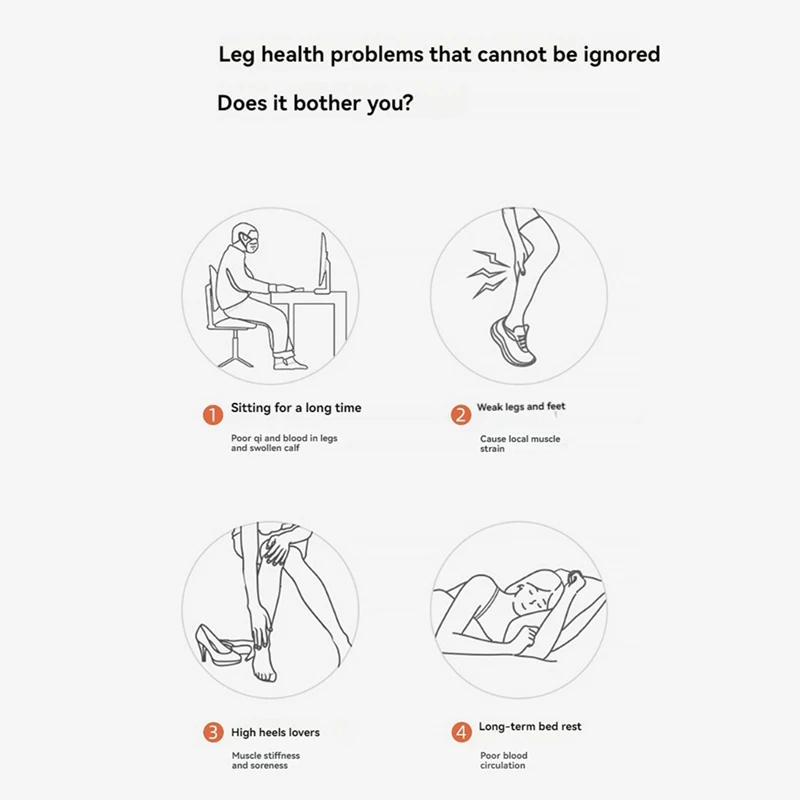 Leg health problems that cannot be ignored

Does it bother you?

1 Sitting for a long time

Poor qi and blood in legs and swollen calf

2 Weak legs and feet

Cause local muscle strain

3 High heels lovers

Muscle stiffness and soreness

4 Long-term bed rest

Poor blood circulation