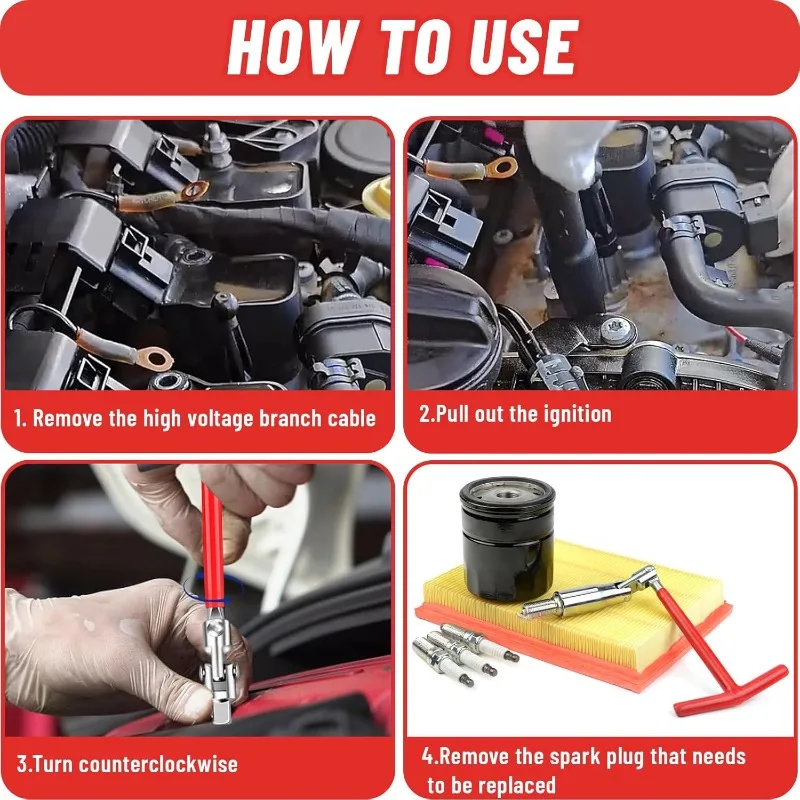 HOW TO USE

1. Remove the high voltage branch cable

2.Pull out the ignition

3.Turn counterclockwise

4.Remove the spark plug that needs to be replaced