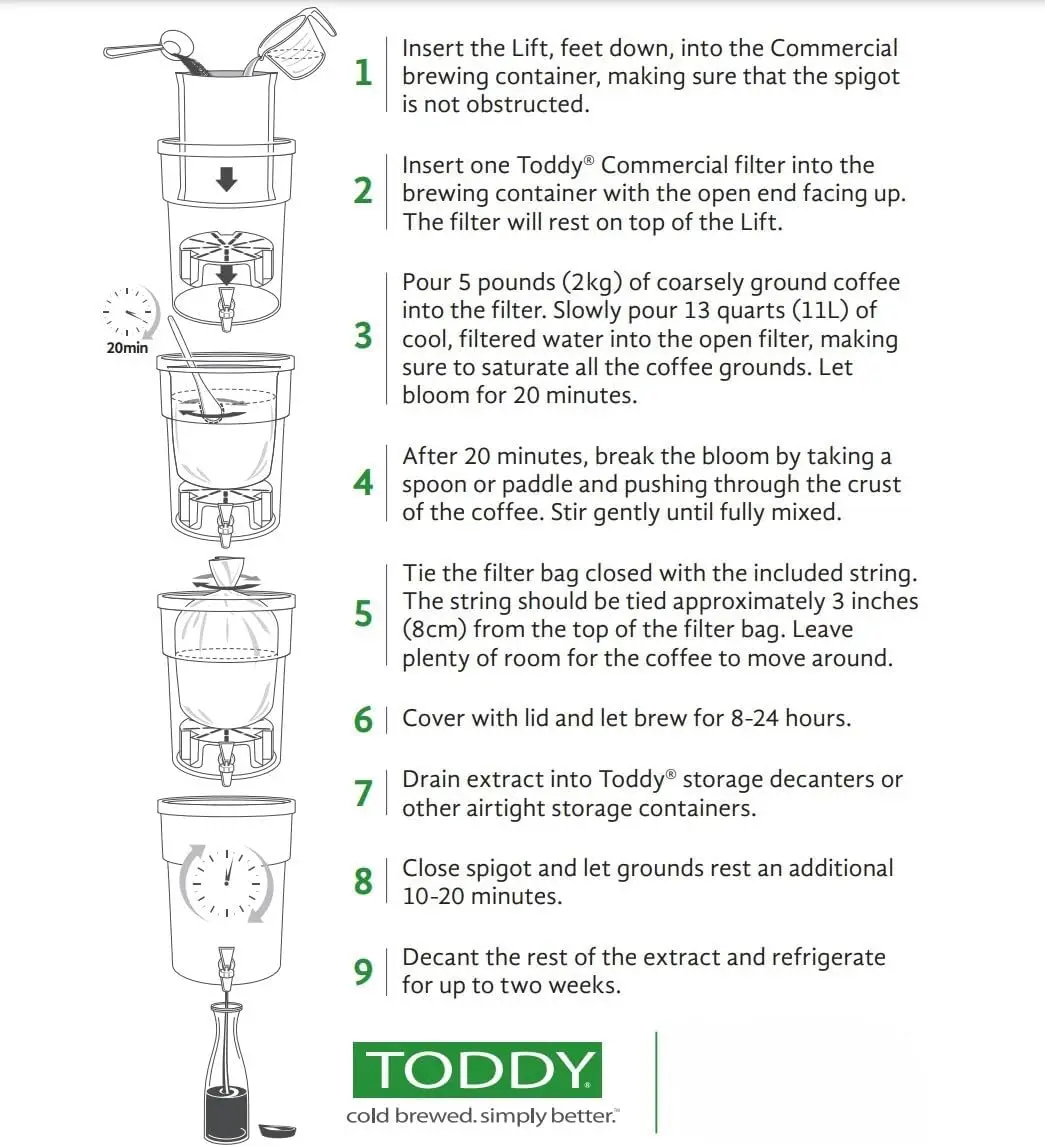 20min

1 Insert the Lift, feet down, into the Commercial brewing container, making sure that the spigot is not obstructed.

2 Insert one Toddy® Commercial filter into the brewing container with the open end facing up. The filter will rest on top of the Lift.

3 Pour 5 pounds (2kg) of coarsely ground coffee into the filter. Slowly pour 13 quarts (11L) of cool, filtered water into the open filter, making sure to saturate all the coffee grounds. Let bloom for 20 minutes.

4 After 20 minutes, break the bloom by taking a spoon or paddle and pushing through the crust of the coffee. Stir gently until fully mixed.

5 Tie the filter bag closed with the included string. The string should be tied approximately 3 inches (8cm) from the top of the filter bag. Leave plenty of room for the coffee to move around.

6 Cover with lid and let brew for 8-24 hours.

7 Drain extract into Toddy® storage decanters or other airtight storage containers.

8 Close spigot and let grounds rest an additional 10-20 minutes.

9 Decant the rest of the extract and refrigerate for up to two weeks.

TODDY®
cold brewed. simply better.™