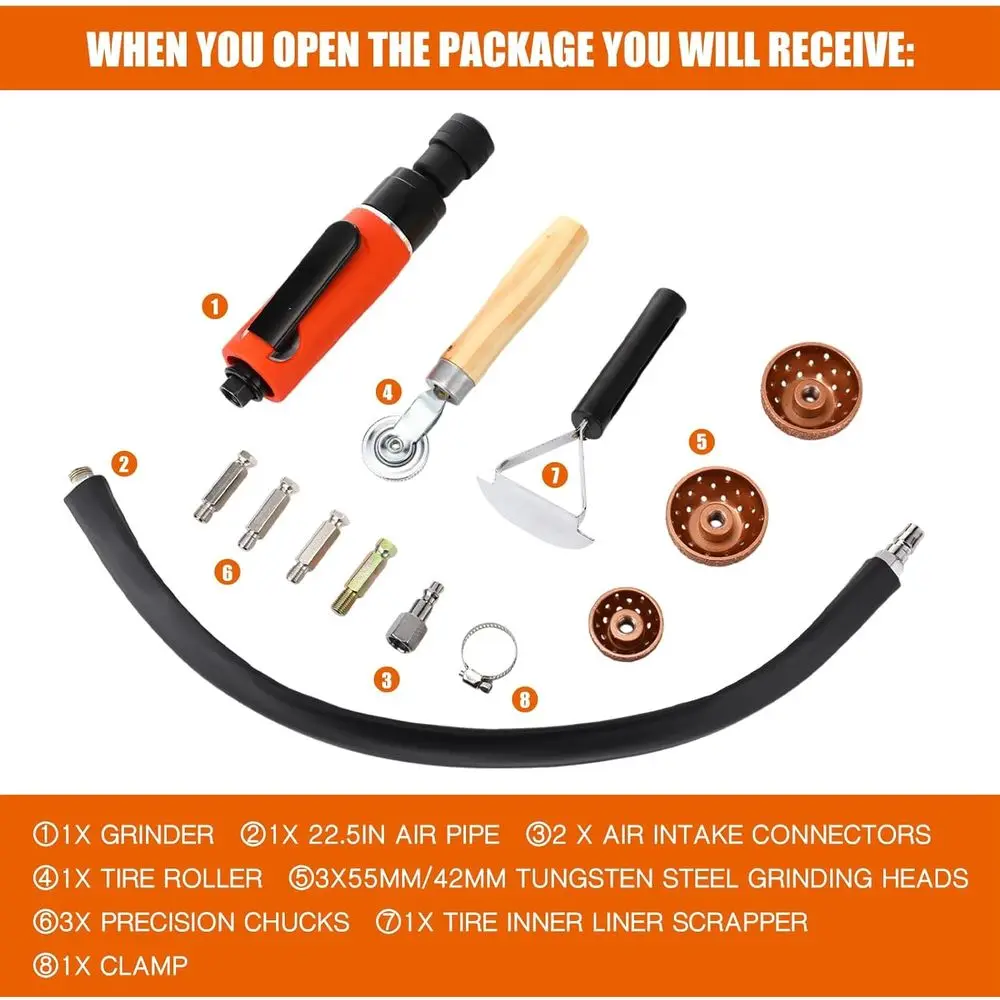 WHEN YOU OPEN THE PACKAGE YOU WILL RECEIVE:

1
4
7
5
2
6
3
8

①1X GRINDER ②1X 22.5IN AIR PIPE ③2 X AIR INTAKE CONNECTORS
④1X TIRE ROLLER ⑤3X55MM/42MM TUNGSTEN STEEL GRINDING HEADS
⑥3X PRECISION CHUCKS ⑦1X TIRE INNER LINER SCRAPPER
⑧1X CLAMP