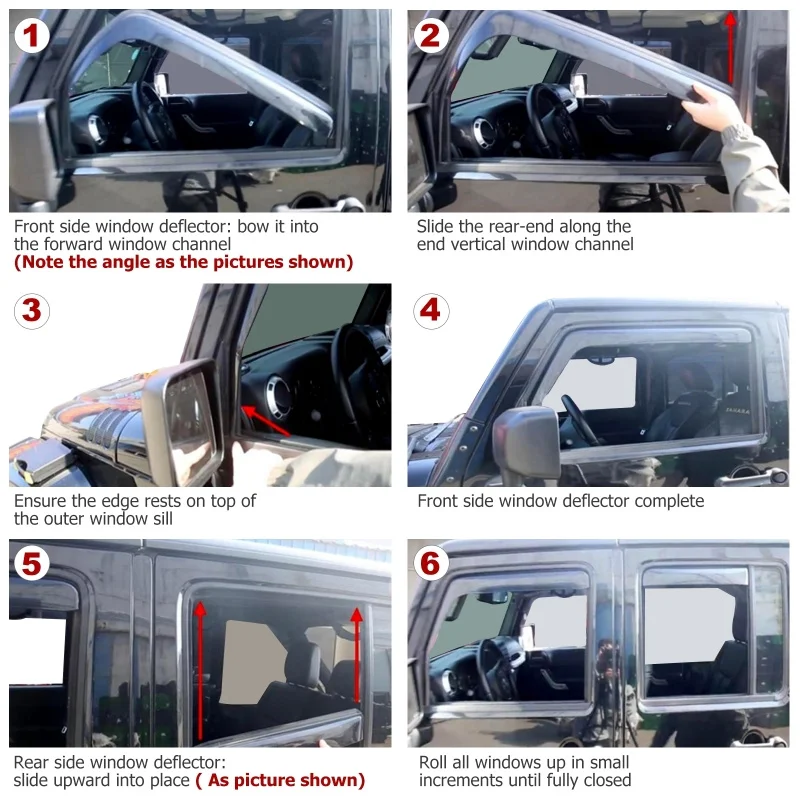 1

Front side window deflector: bow it into the forward window channel
(Note the angle as the pictures shown)

2

Slide the rear-end along the end vertical window channel

3

Ensure the edge rests on top of the outer window sill

4

Front side window deflector complete

5

Rear side window deflector: slide upward into place ( As picture shown)

6

Roll all windows up in small increments until fully closed