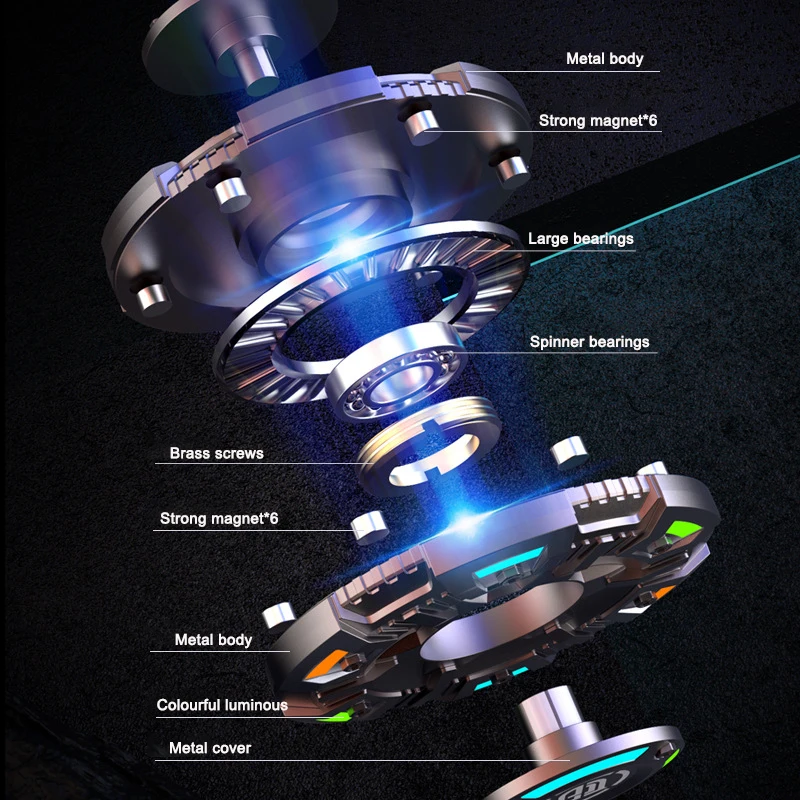 Metal body

Strong magnet*6

Large bearings

Spinner bearings

Brass screws

Strong magnet*6

Metal body

Colourful luminous

Metal cover